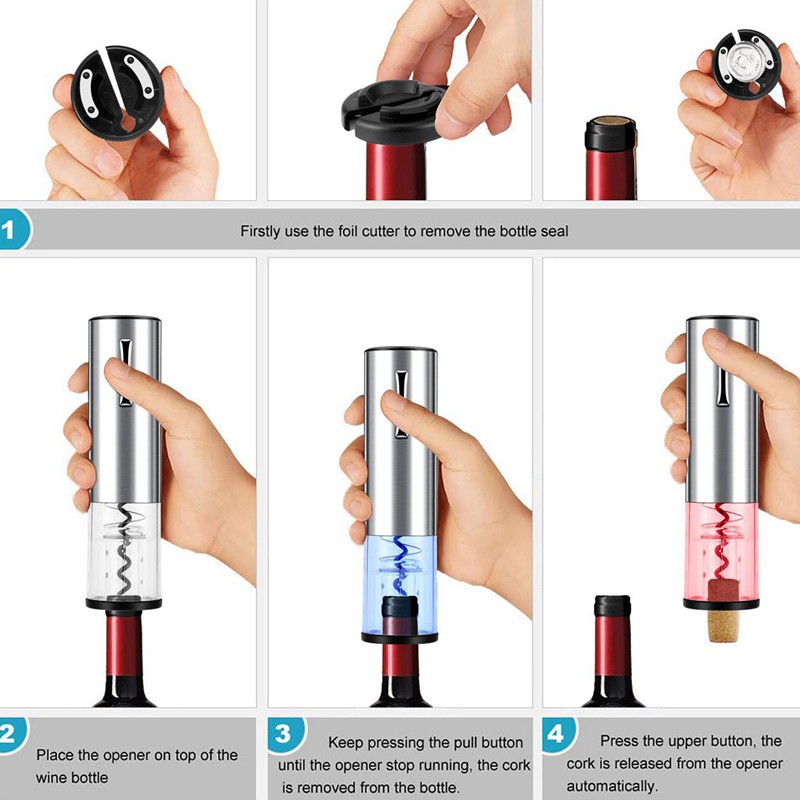 1

Firstly use the foil cutter to remove the bottle seal

2

Place the opener on top of the wine bottle

3

Keep pressing the pull button until the opener stop running, the cork is removed from the bottle.

4

Press the upper button, the cork is released from the opener automatically.