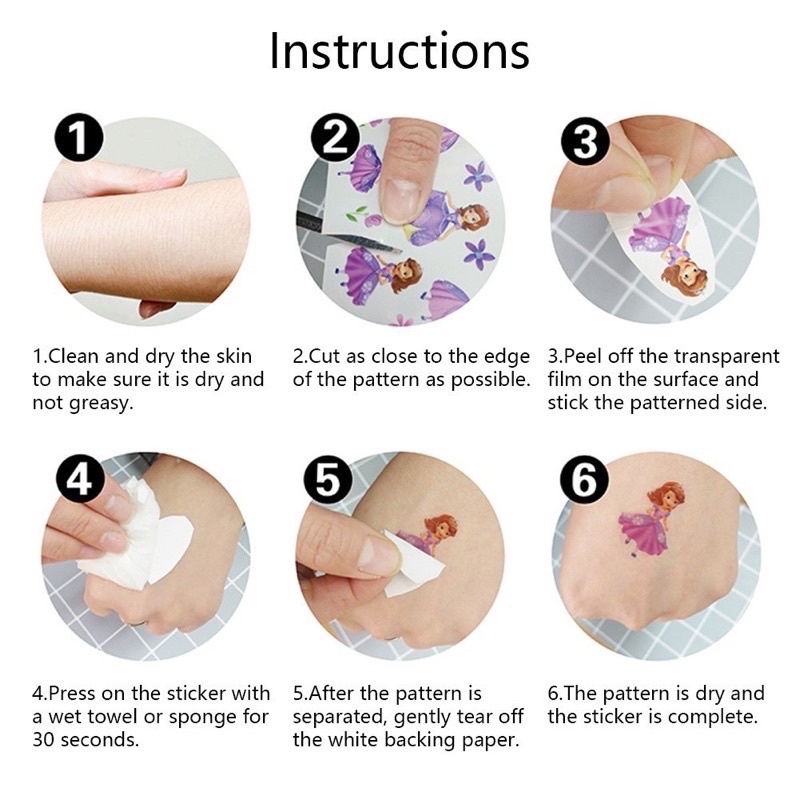 Instructions

1

2

3

1.Clean and dry the skin to make sure it is dry and not greasy.

2.Cut as close to the edge of the pattern as possible.

3.Peel off the transparent film on the surface and stick the patterned side.

4

5

6

4.Press on the sticker with a wet towel or sponge for 30 seconds.

5.After the pattern is separated, gently tear off the white backing paper.

6.The pattern is dry and the sticker is complete.