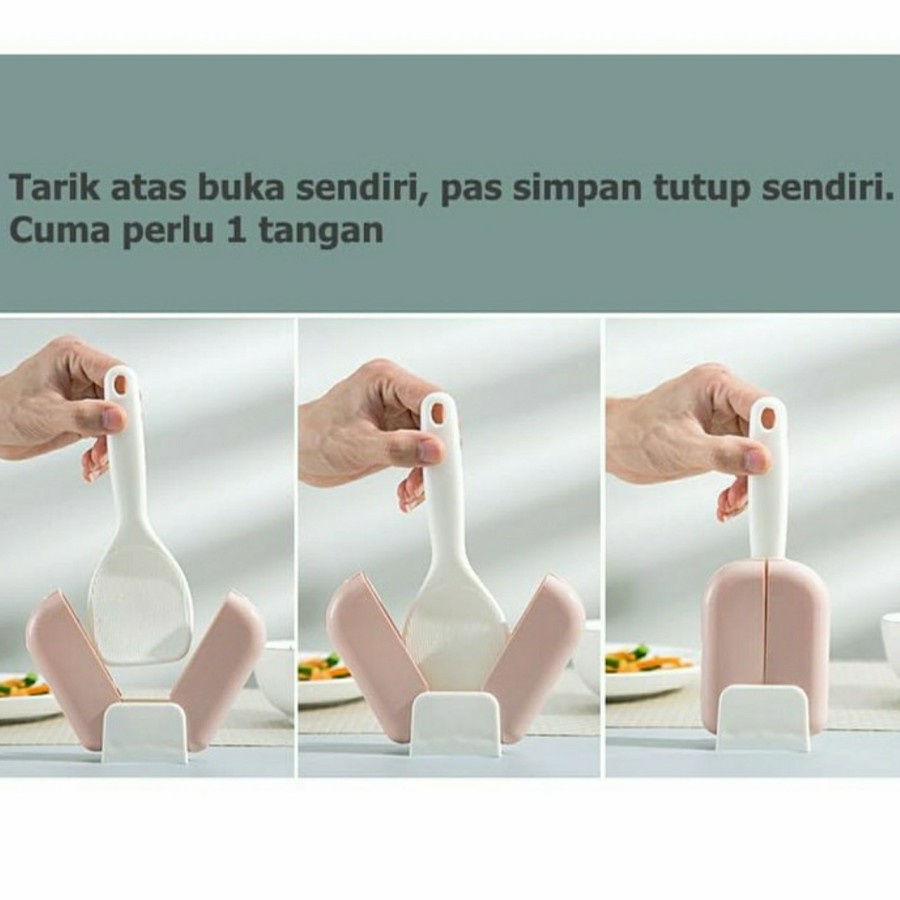 Tarik atas buka sendiri, pas simpan tutup sendiri. Cuma perlu 1 tangan