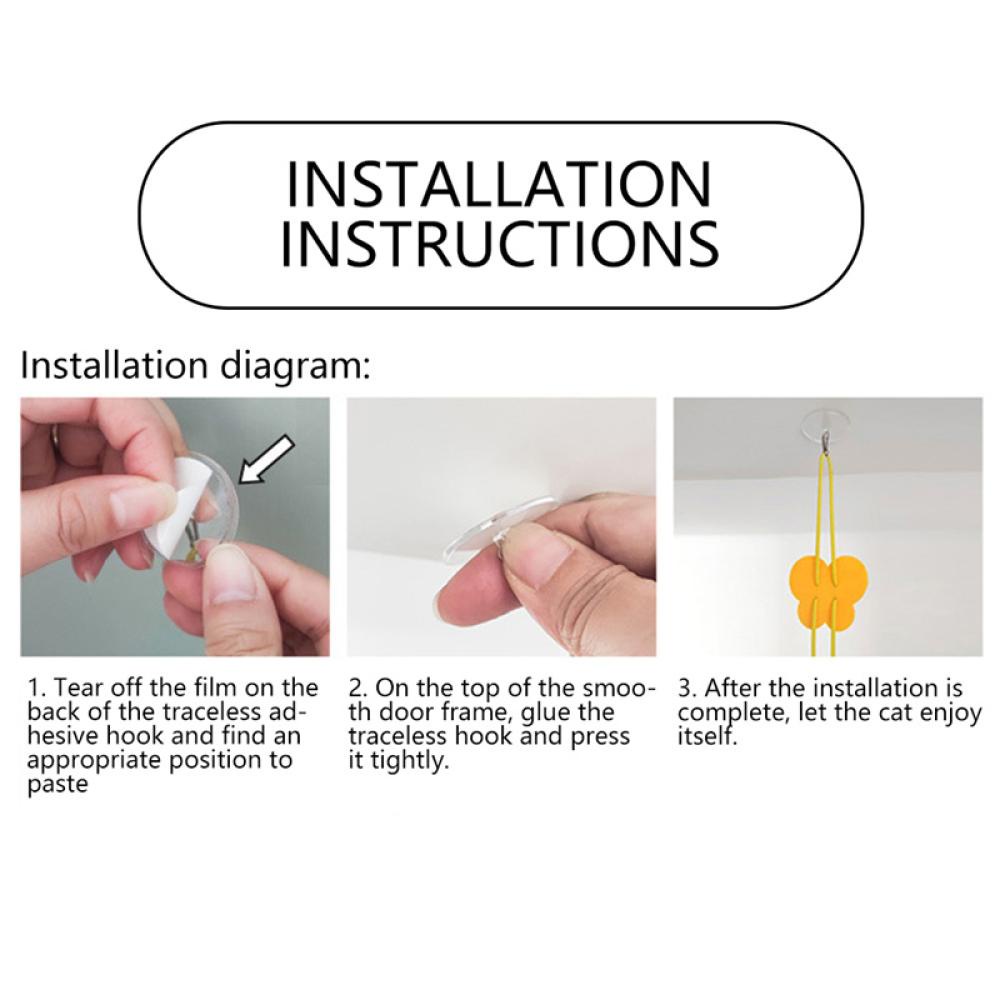 INSTALLATION INSTRUCTIONS

Installation diagram:

1. Tear off the film on the back of the traceless adhesive hook and find an appropriate position to paste

2. On the top of the smooth door frame, glue the traceless hook and press it tightly.

3. After the installation is complete, let the cat enjoy itself.