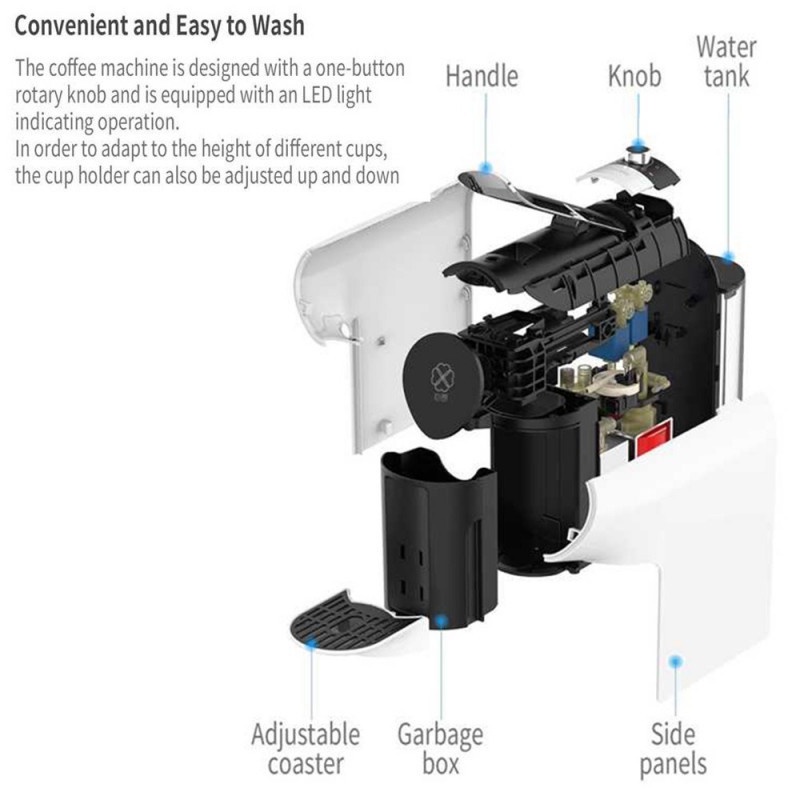 Convenient and Easy to Wash

The coffee machine is designed with a one-button rotary knob and is equipped with an LED light indicating operation.
In order to adapt to the height of different cups, the cup holder can also be adjusted up and down

Handle

Knob

Water tank

Adjustable coaster

Garbage box

Side panels