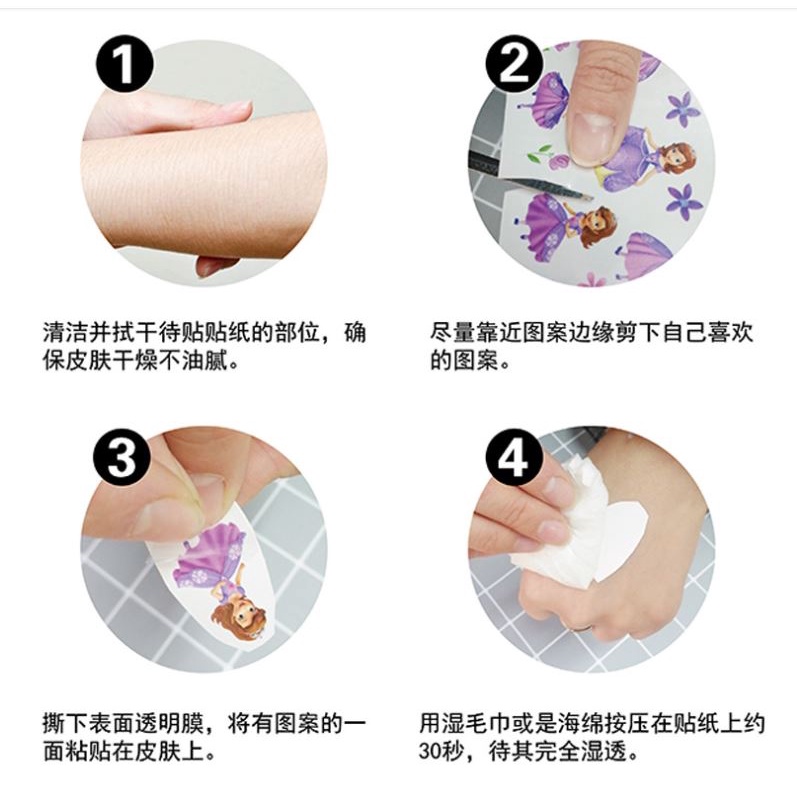 1

清洁并拭干待贴贴纸的部位，确保皮肤干燥不油腻。

2

尽量靠近图案边缘剪下自己喜欢的图案。

3

撕下表面透明膜，将有图案的一面粘贴在皮肤上。

4

用湿毛巾或是海绵按压在贴纸上约30秒，待其完全湿透。