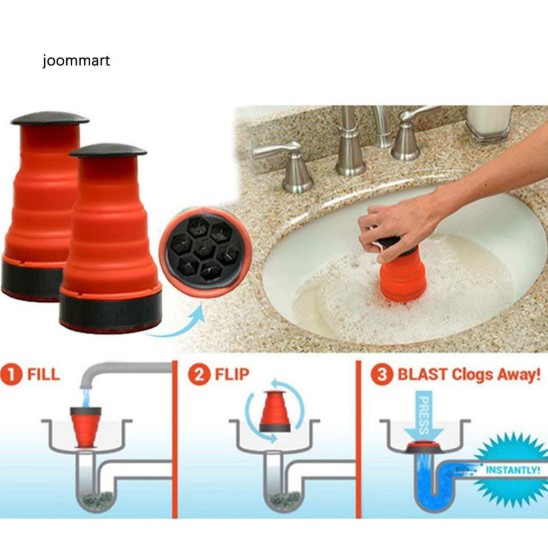 joommart

1 FILL

2 FLIP

3 BLAST Clogs Away!

PRESS

INSTANTLY!