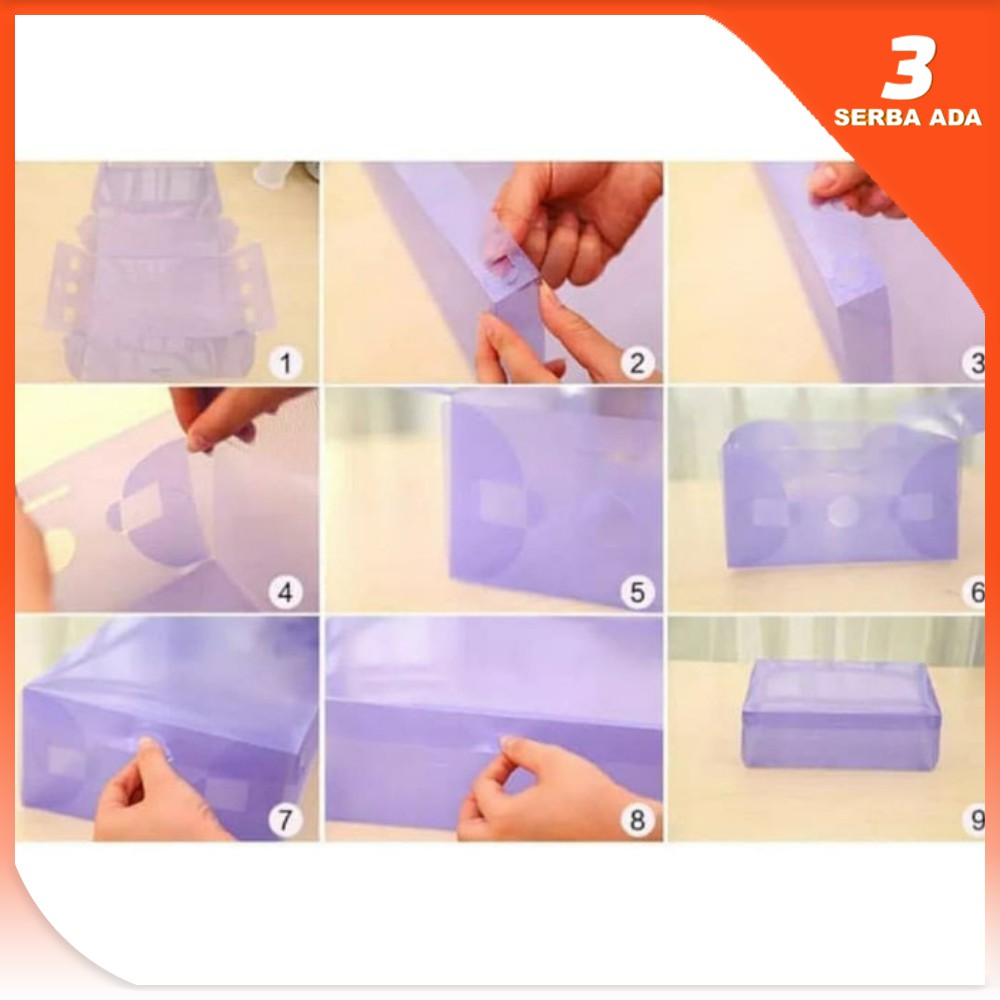 3
SERBA ADA

1
2
3
4
5
6
7
8
9