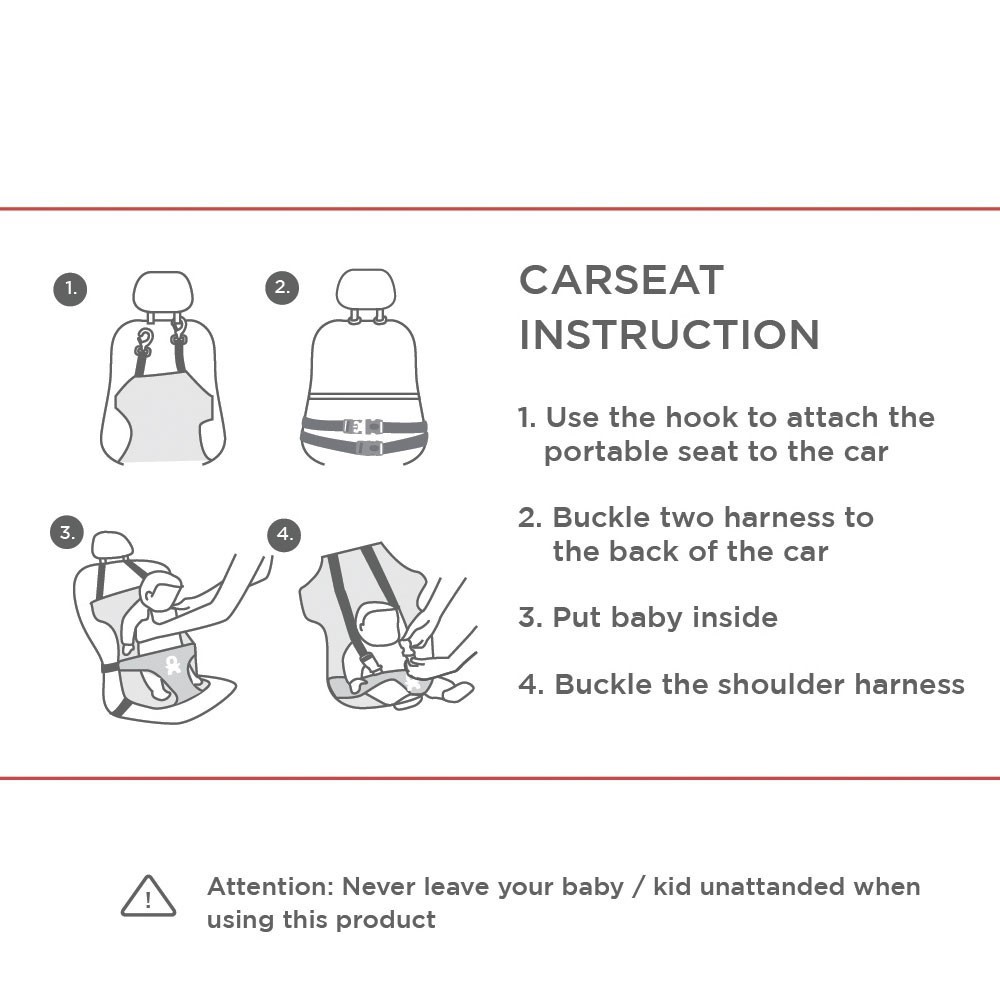 1.

2.

3.

4.

CARSEAT INSTRUCTION

1. Use the hook to attach the portable seat to the car

2. Buckle two harness to the back of the car

3. Put baby inside

4. Buckle the shoulder harness

Attention: Never leave your baby / kid unattanded when using this product