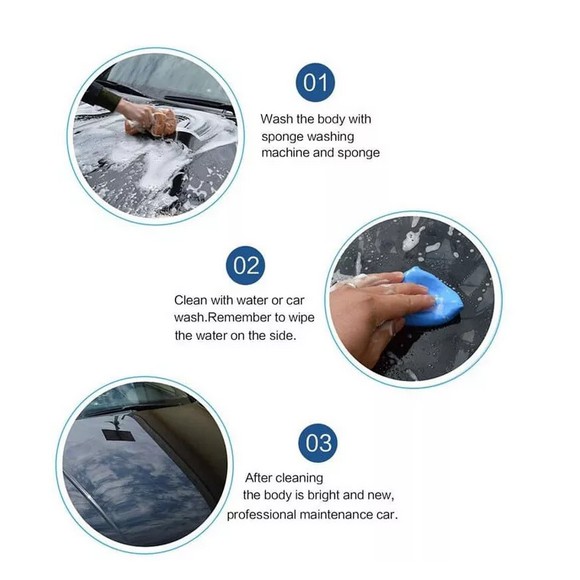 01

Wash the body with sponge washing machine and sponge

02

Clean with water or car wash.Remember to wipe the water on the side.

03

After cleaning the body is bright and new, professional maintenance car.