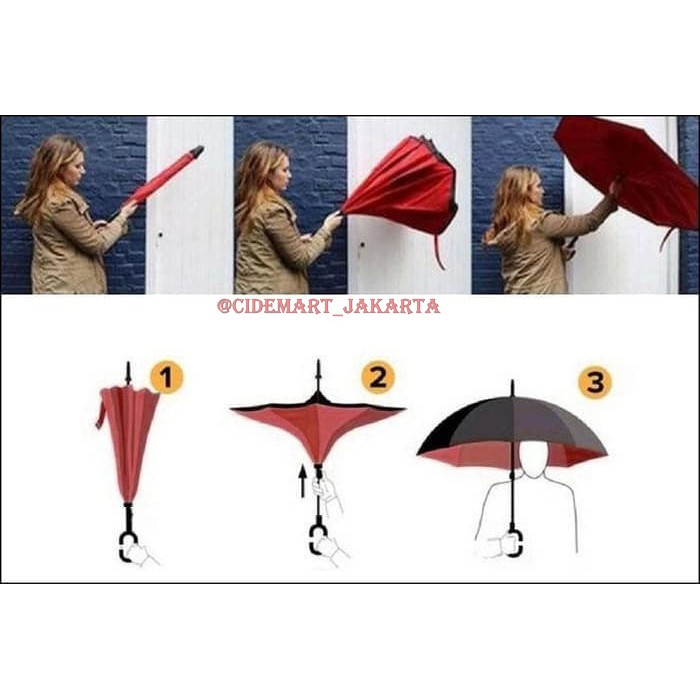 @CIDEMART_JAKARTA

1

2

3