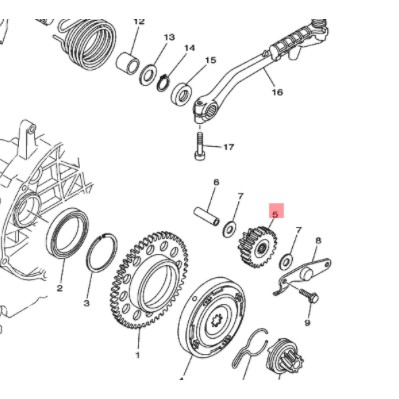 12
13
14
15
16
17
6
7
5
7
8
9
2
3
1