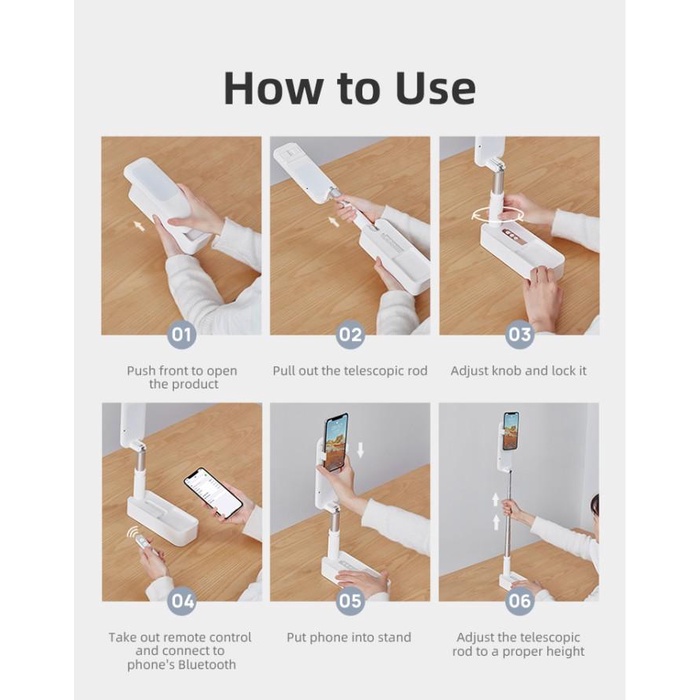 How to Use

01

Push front to open the product

02

Pull out the telescopic rod

03

Adjust knob and lock it

04

Take out remote control and connect to phone's Bluetooth

05

Put phone into stand

06

Adjust the telescopic rod to a proper height