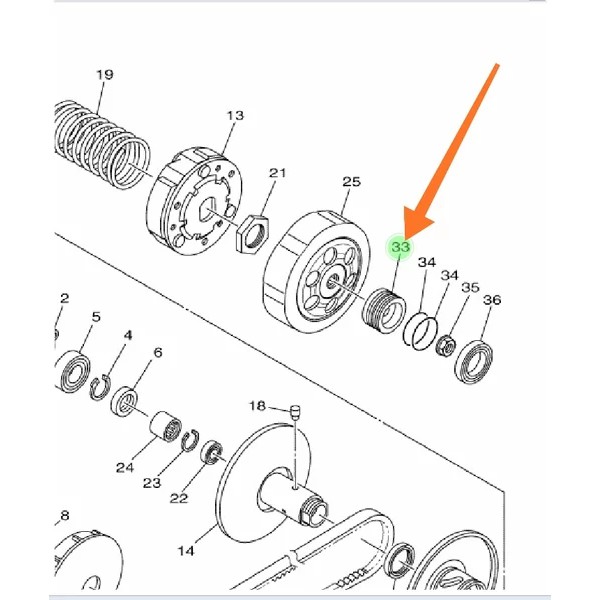 19
13
21
25
33
34
34
35
36
2
5
4
6
18
24
23
22
8
14