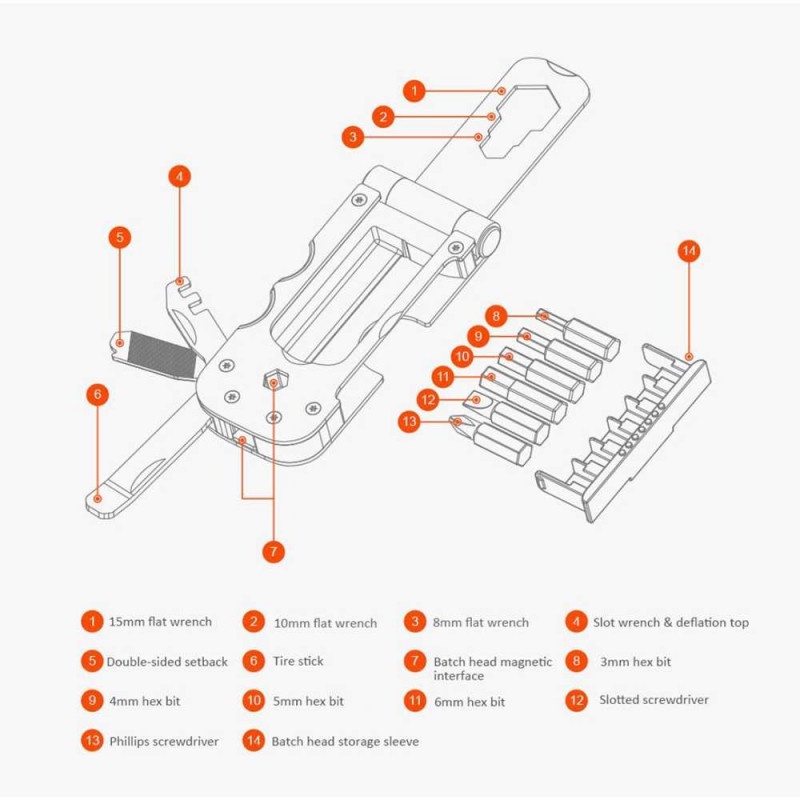 1
2
3
4
5
6
7
8
9
10
11
12
13
14

1 15mm flat wrench
2 10mm flat wrench
3 8mm flat wrench
4 Slot wrench & deflation top
5 Double-sided setback
6 Tire stick
7 Batch head magnetic interface
8 3mm hex bit
9 4mm hex bit
10 5mm hex bit
11 6mm hex bit
12 Slotted screwdriver
13 Phillips screwdriver
14 Batch head storage sleeve