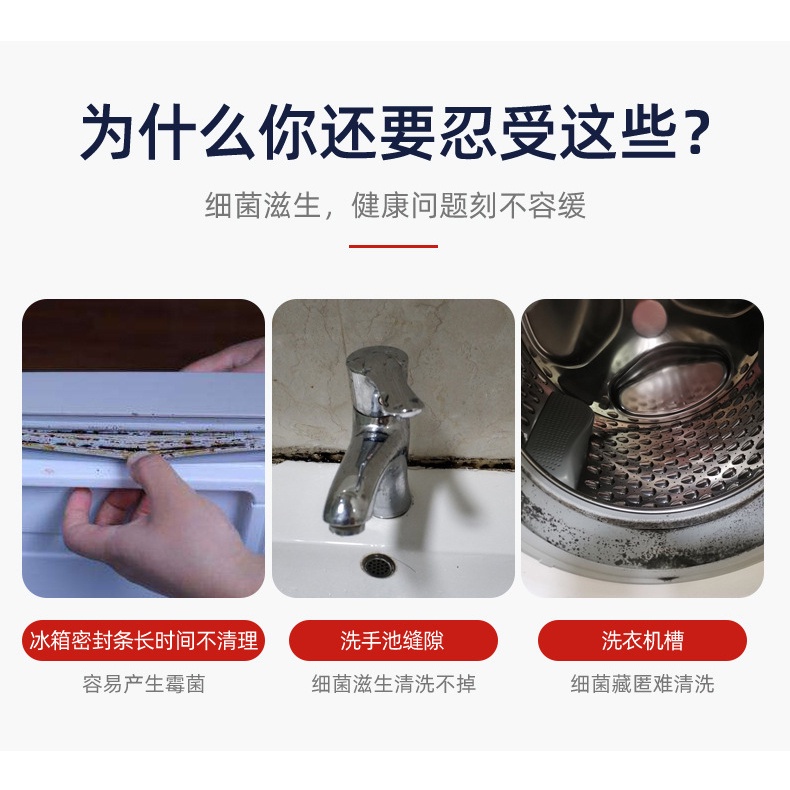 为什么你还要忍受这些?

细菌滋生，健康问题刻不容缓

冰箱密封条长时间不清理

容易产生霉菌

洗手池缝隙

细菌滋生清洗不掉

洗衣机槽

细菌藏匿难清洗