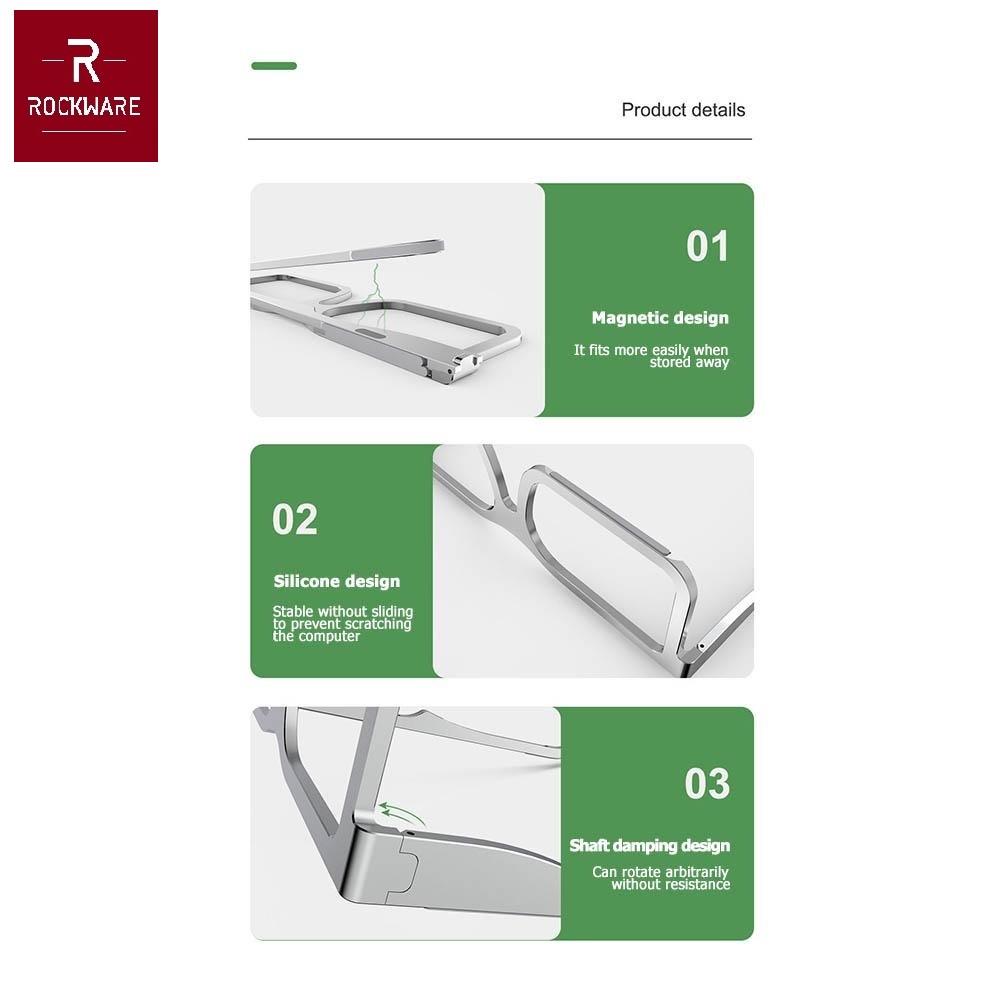 R
ROCKWARE

Product details

01

Magnetic design

It fits more easily when stored away

02

Silicone design

Stable without sliding to prevent scratching the computer

03

Shaft damping design

Can rotate arbitrarily without resistance