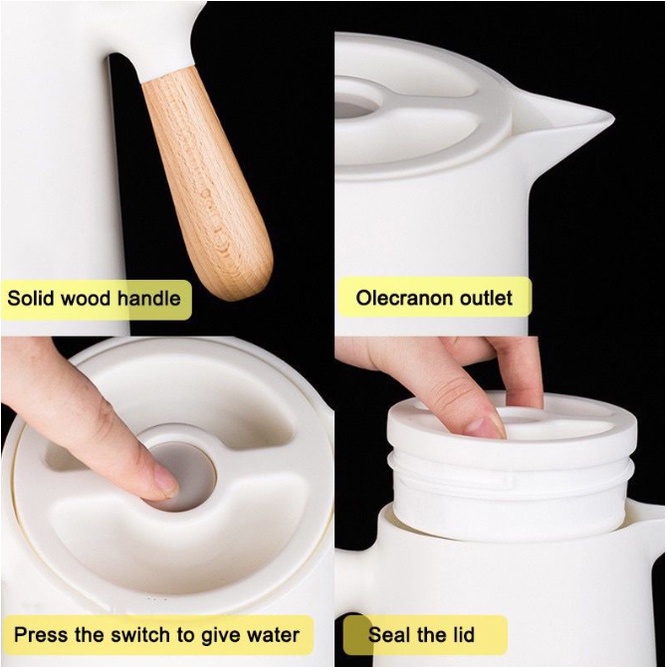 Solid wood handle

Olecranon outlet

Press the switch to give water

Seal the lid