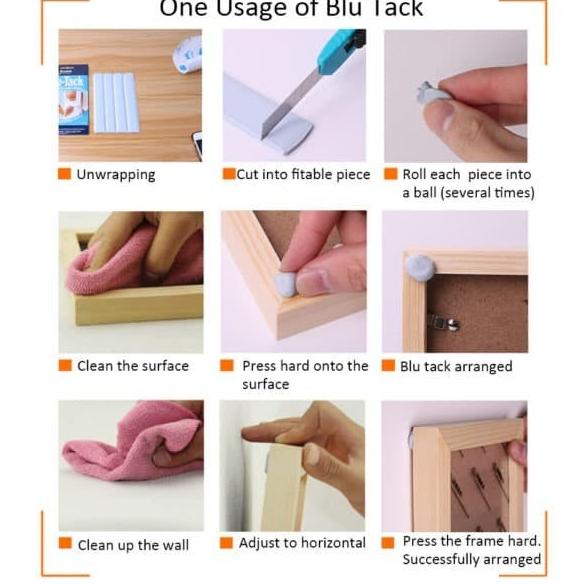 One Usage of Blu Tack

-Tack

Unwrapping

Cut into fitable piece

Roll each piece into a ball (several times)

Clean the surface

Press hard onto the surface

Blu tack arranged

Clean up the wall

Adjust to horizontal

Press the frame hard. Successfully arranged