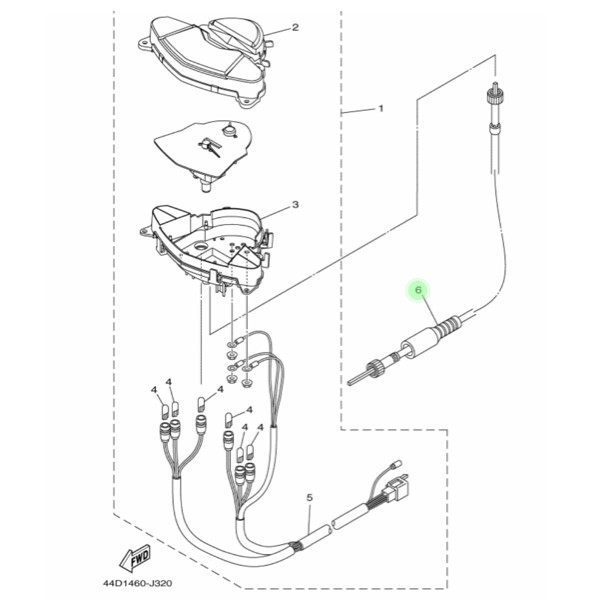 2
1
3
6
4
4
4
4
4
4
5
FWD
44D1460-J320