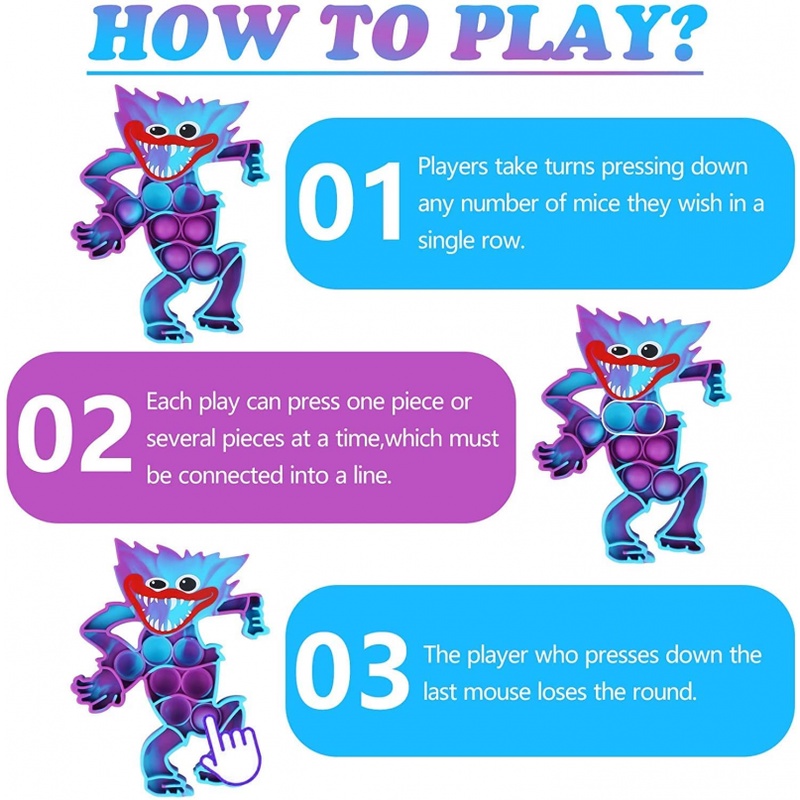 HOW TO PLAY?

01 Players take turns pressing down any number of mice they wish in a single row.

02 Each play can press one piece or several pieces at a time,which must be connected into a line.

03 The player who presses down the last mouse loses the round.