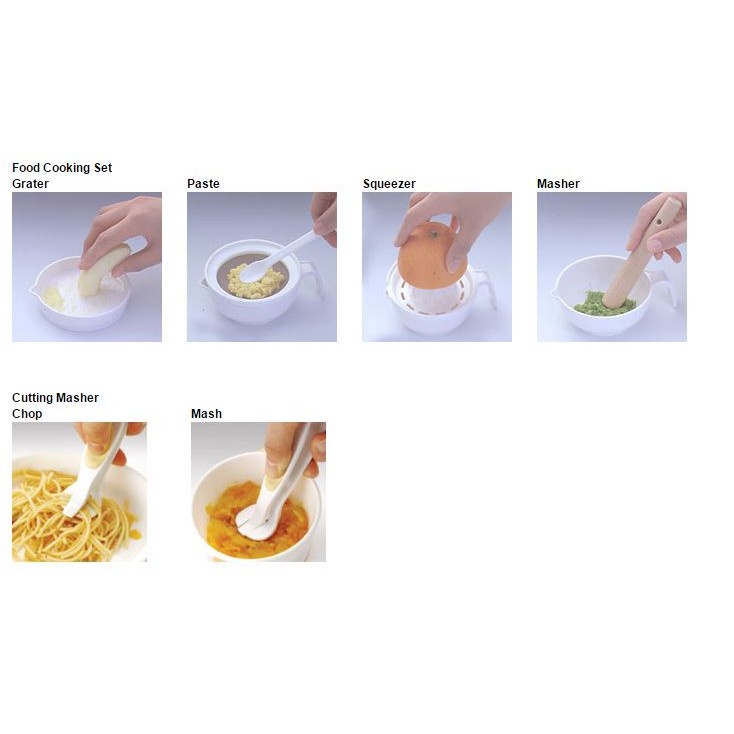 Food Cooking Set
Grater

Paste

Squeezer

Masher

Cutting Masher
Chop

Mash