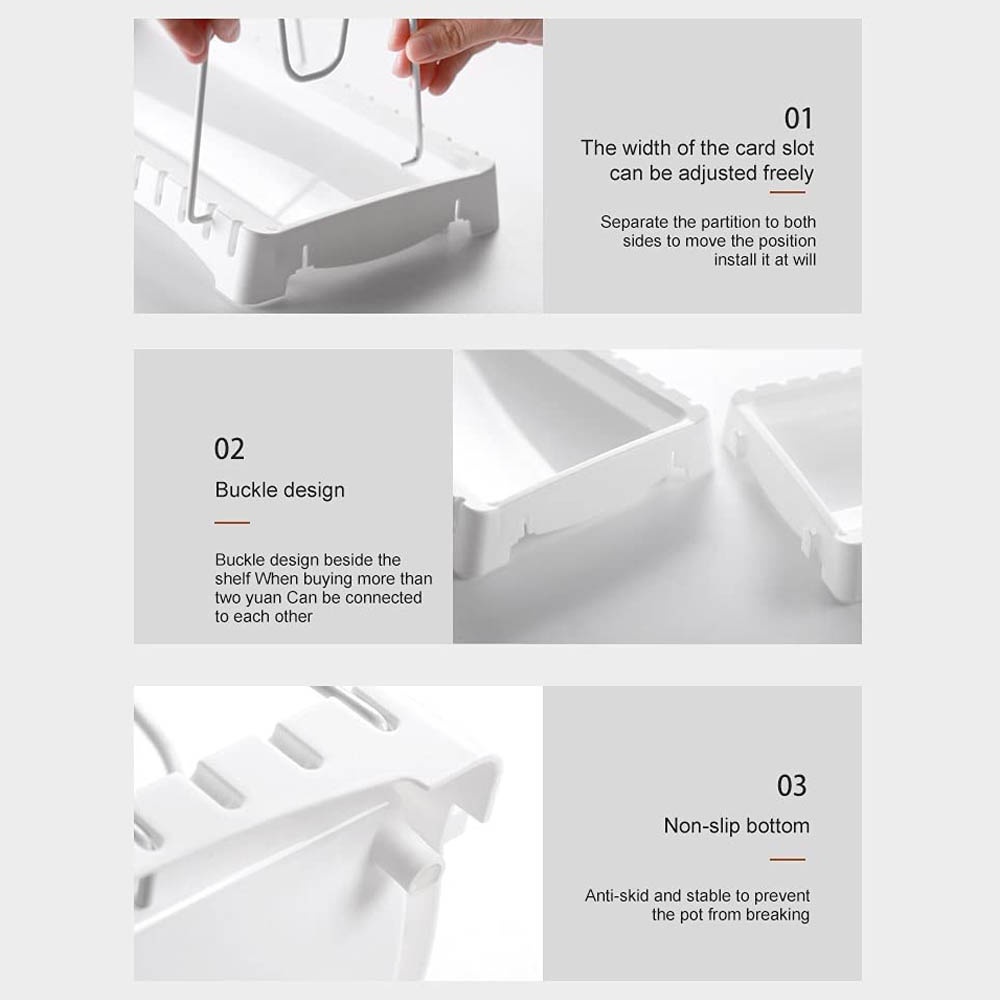 01

The width of the card slot can be adjusted freely

Separate the partition to both sides to move the position install it at will

02

Buckle design

Buckle design beside the shelf When buying more than two yuan Can be connected to each other

03

Non-slip bottom

Anti-skid and stable to prevent the pot from breaking