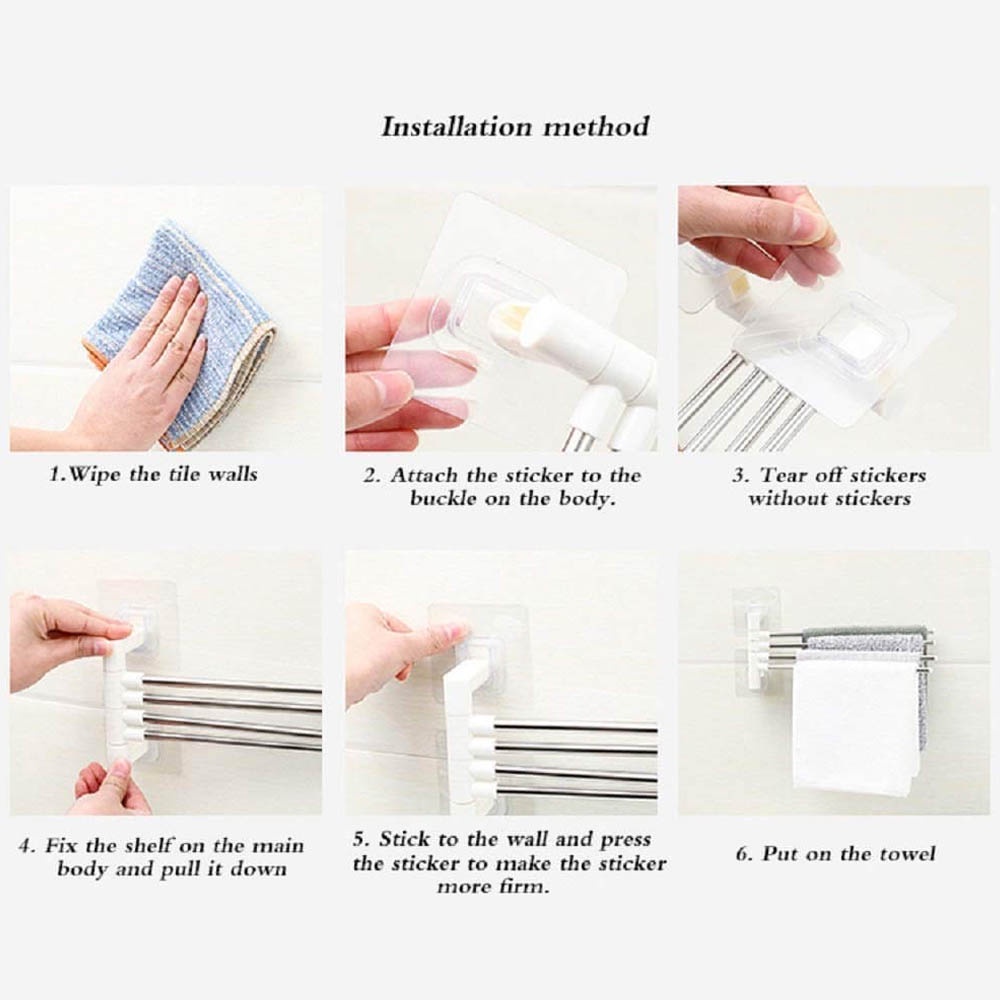 Installation method

1.Wipe the tile walls

2. Attach the sticker to the buckle on the body.

3. Tear off stickers without stickers

4. Fix the shelf on the main body and pull it down

5. Stick to the wall and press the sticker to make the sticker more firm.

6. Put on the towel