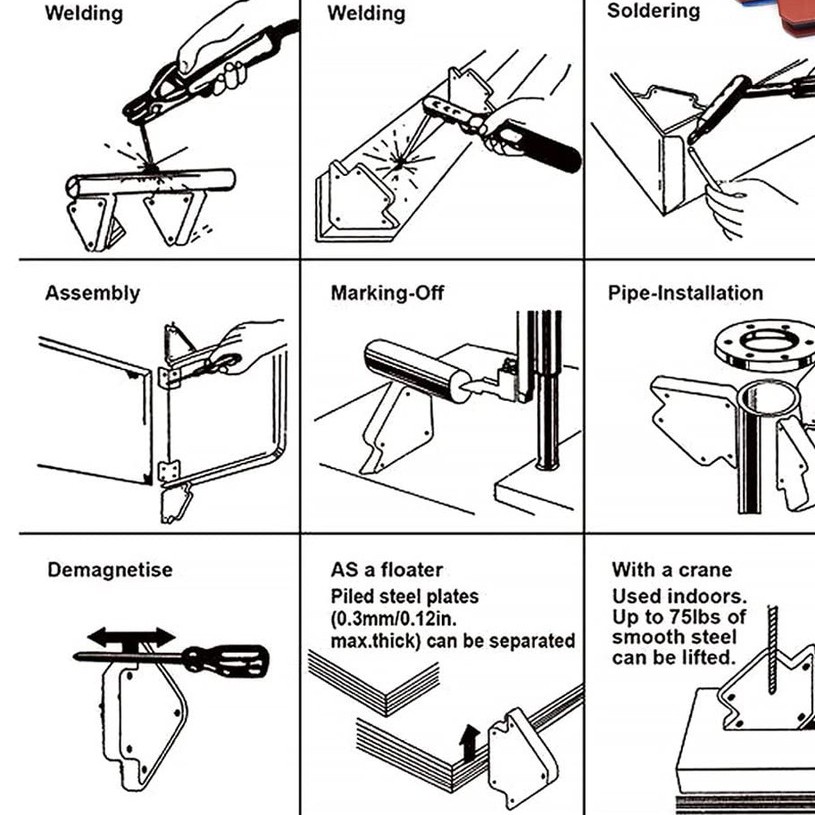 Welding

Welding

Soldering

Assembly

Marking-Off

Pipe-Installation

Demagnetise

AS a floater
Piled steel plates (0.3mm/0.12in. max.thick) can be separated

With a crane
Used indoors. Up to 75lbs of smooth steel can be lifted.