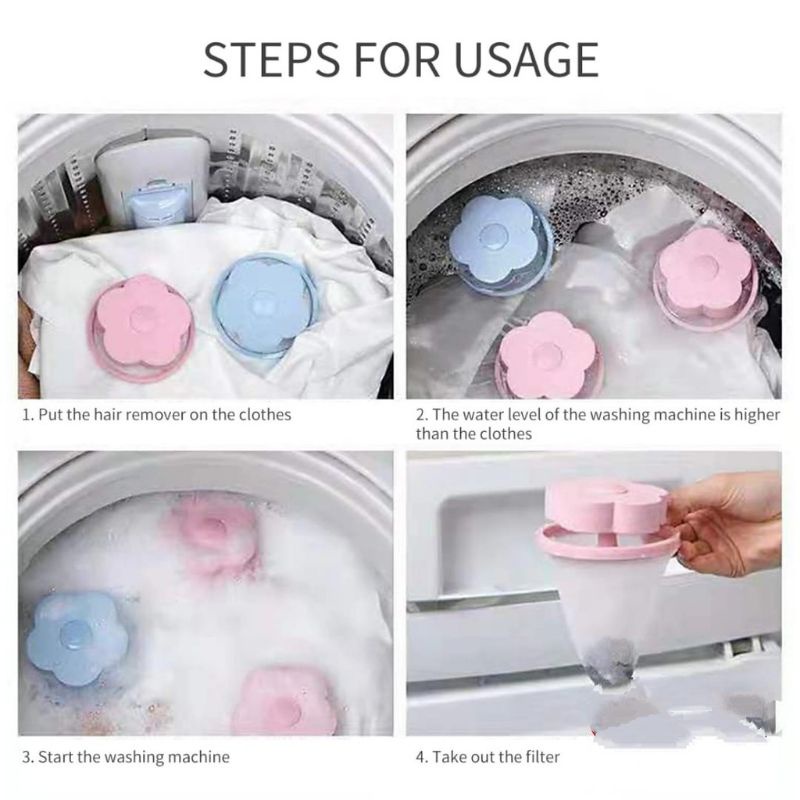 STEPS FOR USAGE

1. Put the hair remover on the clothes

2. The water level of the washing machine is higher than the clothes

3. Start the washing machine

4. Take out the filter