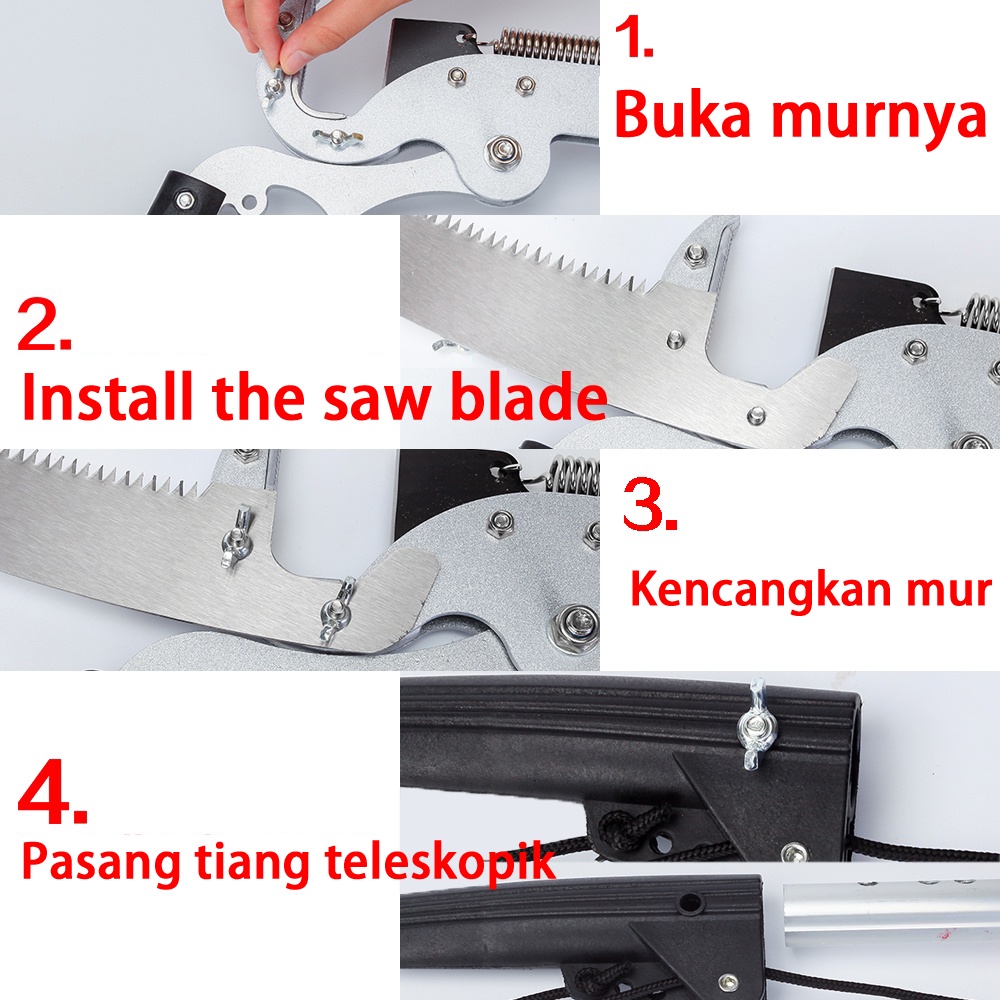 1.
Buka murnya

2.
Install the saw blade

3.
Kencangkan mur

4.
Pasang tiang teleskopik