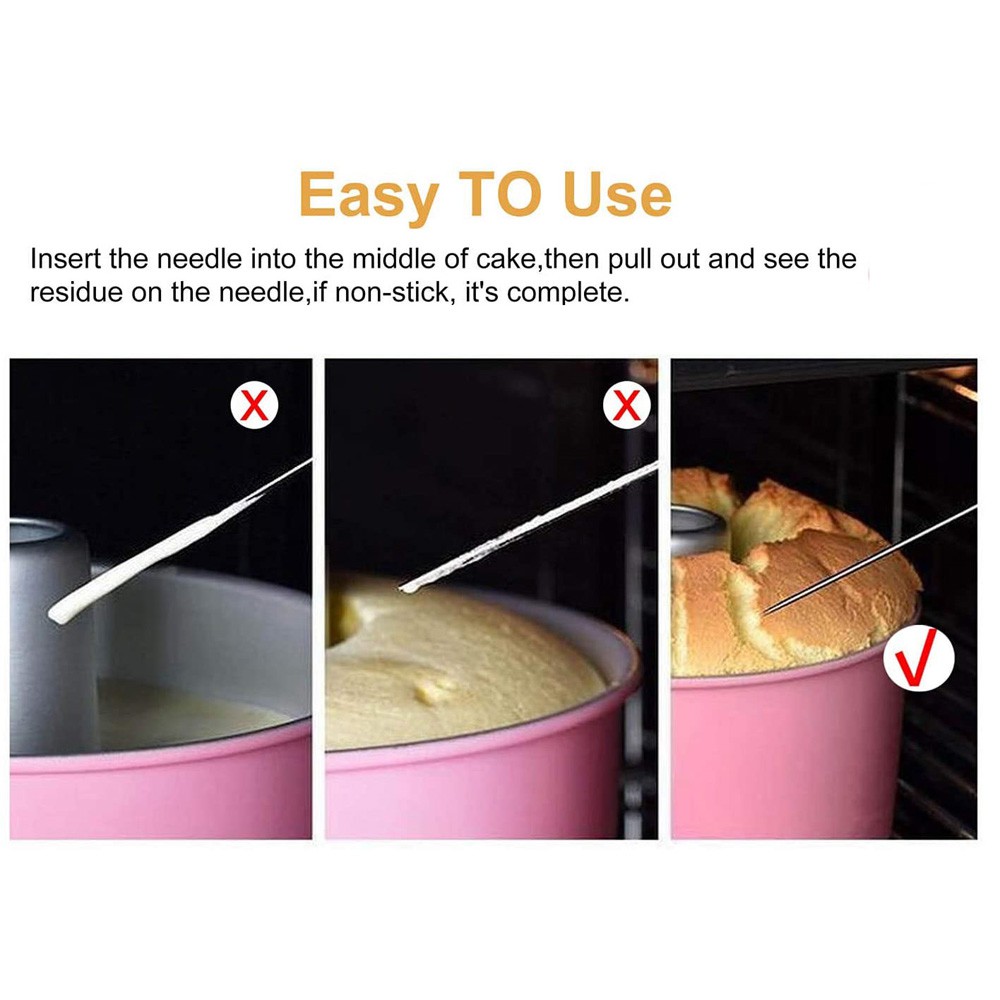 Easy TO Use

Insert the needle into the middle of cake,then pull out and see the residue on the needle,if non-stick, it's complete.

X

X

√