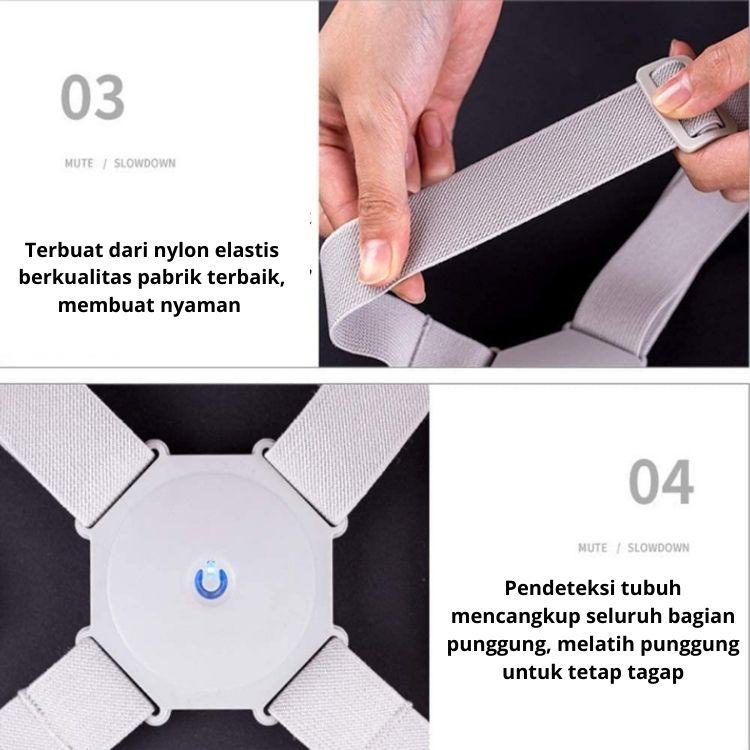 03

MUTE / SLOWDOWN

Terbuat dari nylon elastis berkualitas pabrik terbaik, membuat nyaman

04

MUTE / SLOWDOWN

Pendeteksi tubuh mencangkup seluruh bagian punggung, melatih punggung untuk tetap tagap