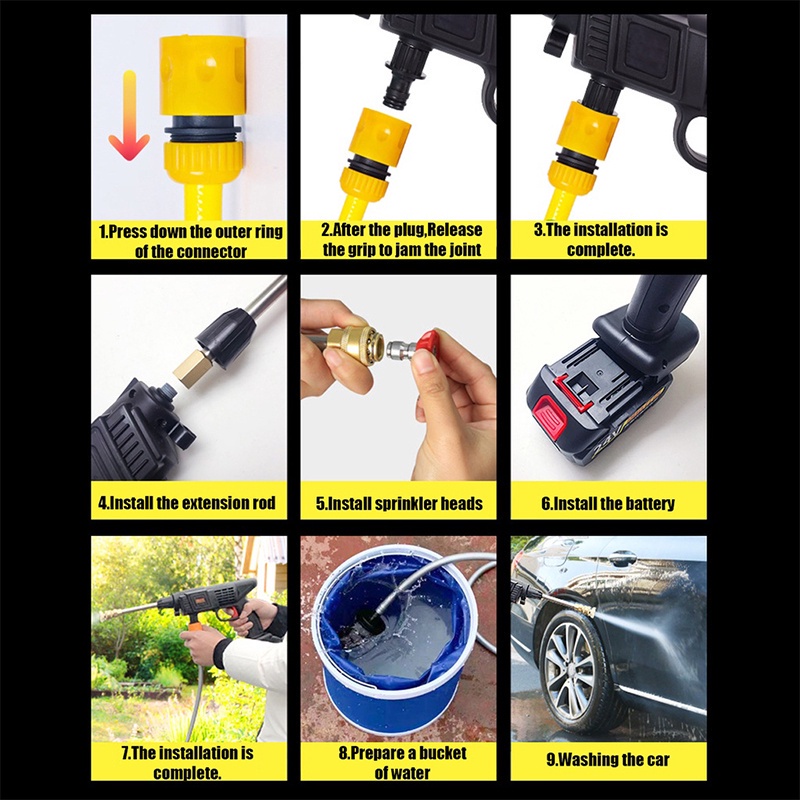 1.Press down the outer ring of the connector

2.After the plug,Release the grip to jam the joint

3.The installation is complete.

4.Install the extension rod

5.Install sprinkler heads

6.Install the battery

7.The installation is complete.

8.Prepare a bucket of water

9.Washing the car