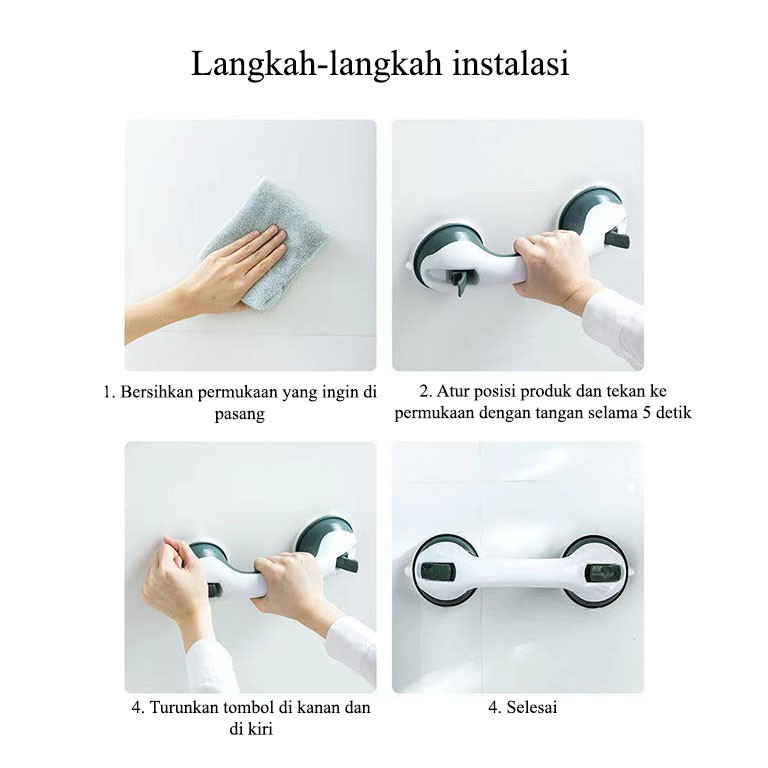 Langkah-langkah instalasi

1. Bersihkan permukaan yang ingin di pasang

2. Atur posisi produk dan tekan ke permukaan dengan tangan selama 5 detik

4. Turunkan tombol di kanan dan di kiri

4. Selesai