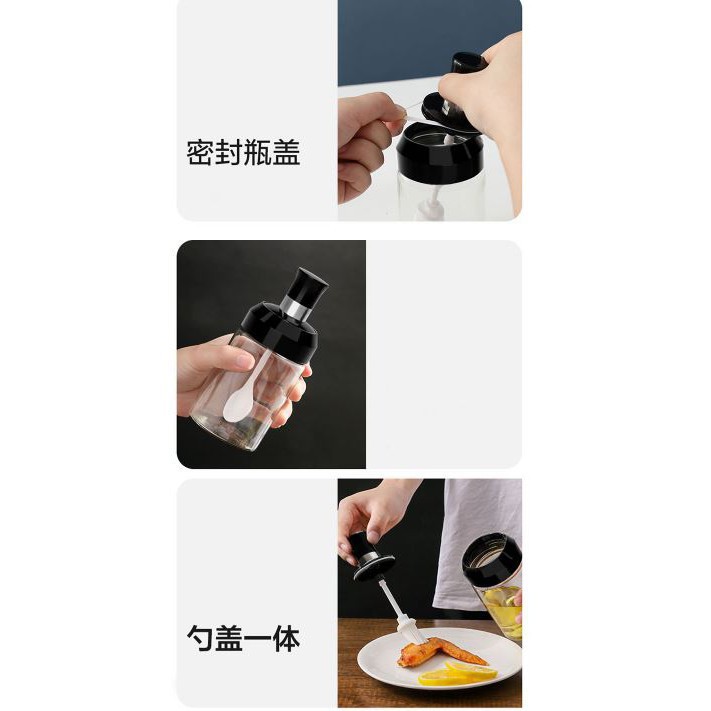 密封瓶盖

勺盖一体