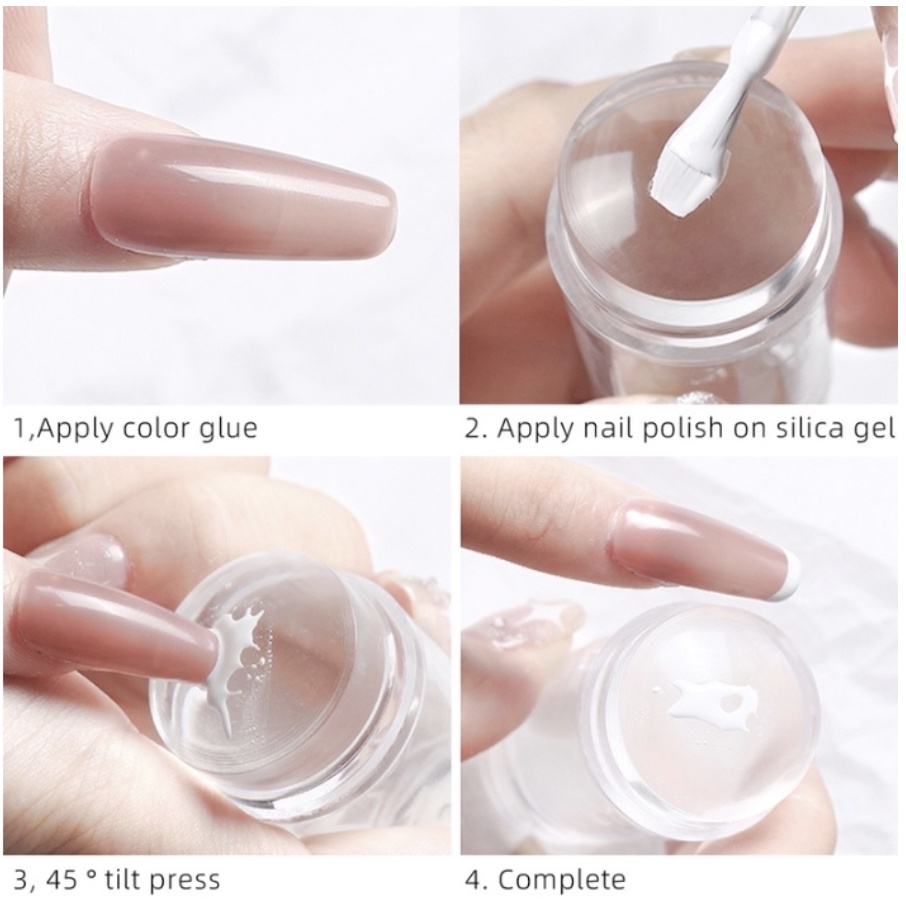 1,Apply color glue

2. Apply nail polish on silica gel

3, 45 ° tilt press

4. Complete