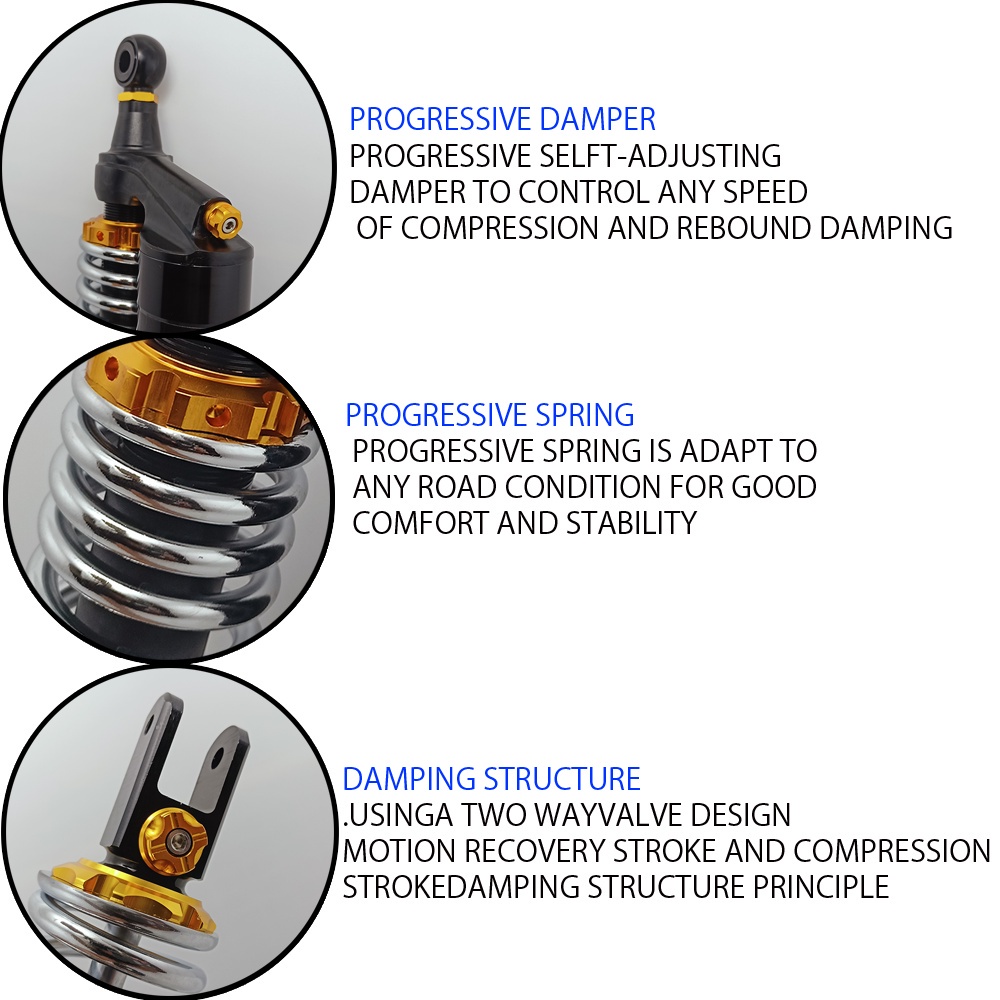 PROGRESSIVE DAMPER
PROGRESSIVE SELFT-ADJUSTING DAMPER TO CONTROL ANY SPEED OF COMPRESSION AND REBOUND DAMPING

PROGRESSIVE SPRING
PROGRESSIVE SPRING IS ADAPT TO ANY ROAD CONDITION FOR GOOD COMFORT AND STABILITY

DAMPING STRUCTURE
.USINGA TWO WAYVALVE DESIGN MOTION RECOVERY STROKE AND COMPRESSION STROKEDAMPING STRUCTURE PRINCIPLE