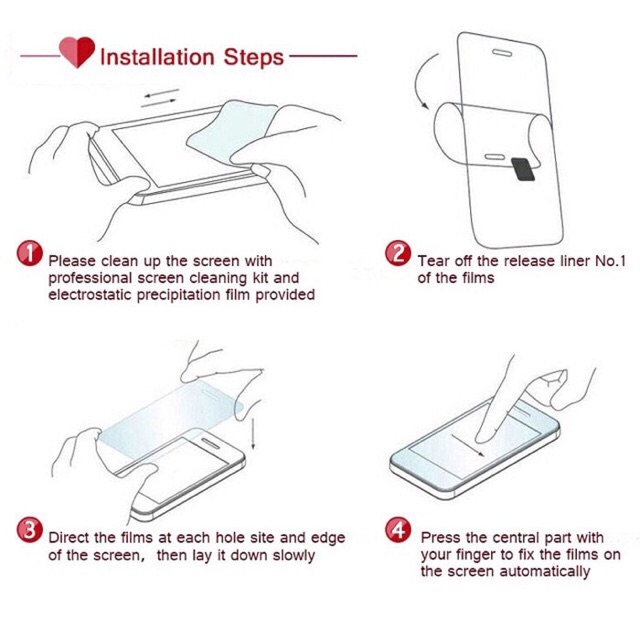 Installation Steps

1 Please clean up the screen with professional screen cleaning kit and electrostatic precipitation film provided

2 Tear off the release liner No.1 of the films

3 Direct the films at each hole site and edge of the screen, then lay it down slowly

4 Press the central part with your finger to fix the films on the screen automatically