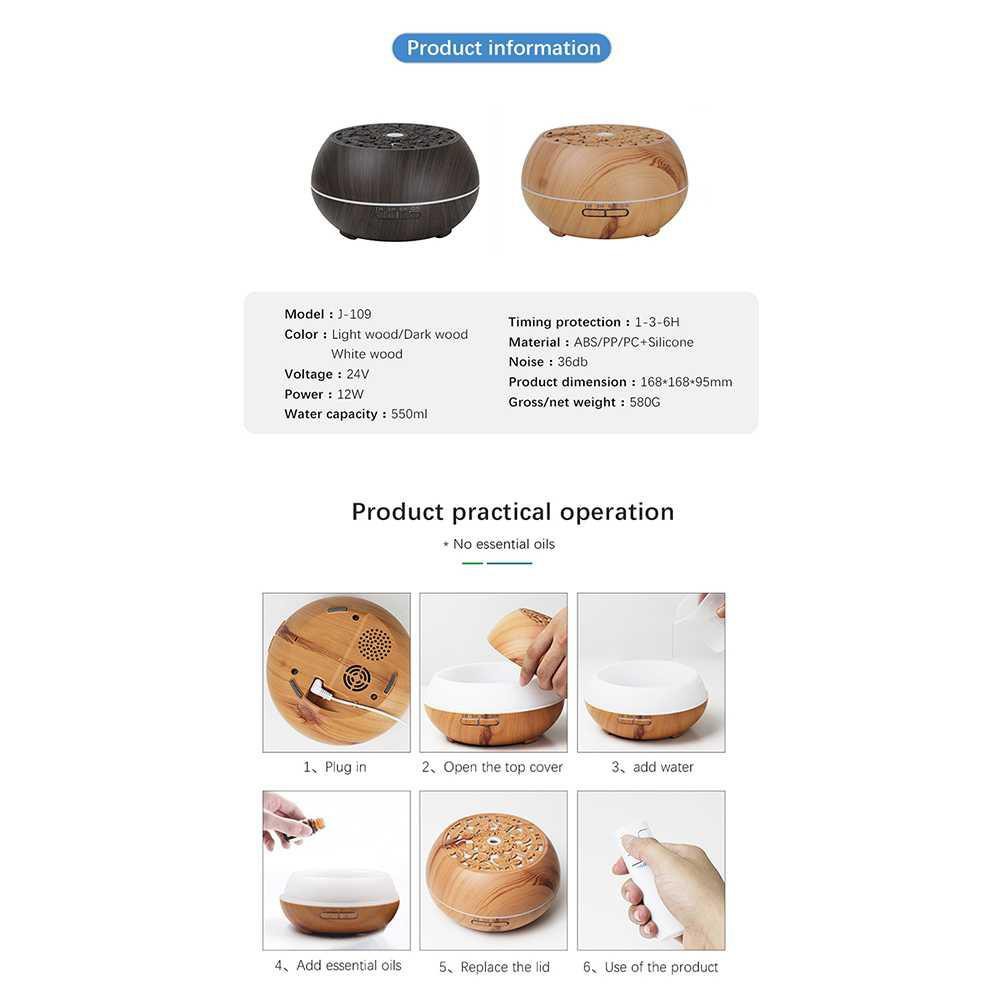 Product information

Model : J-109
Color : Light wood/Dark wood
White wood
Voltage : 24V
Power : 12W
Water capacity : 550ml

Timing protection : 1-3-6H
Material : ABS/PP/PC+Silicone
Noise : 36db
Product dimension : 168*168*95mm
Gross/net weight : 580G

Product practical operation
* No essential oils

1、Plug in
2、Open the top cover
3、add water
4、Add essential oils
5、Replace the lid
6、Use of the product