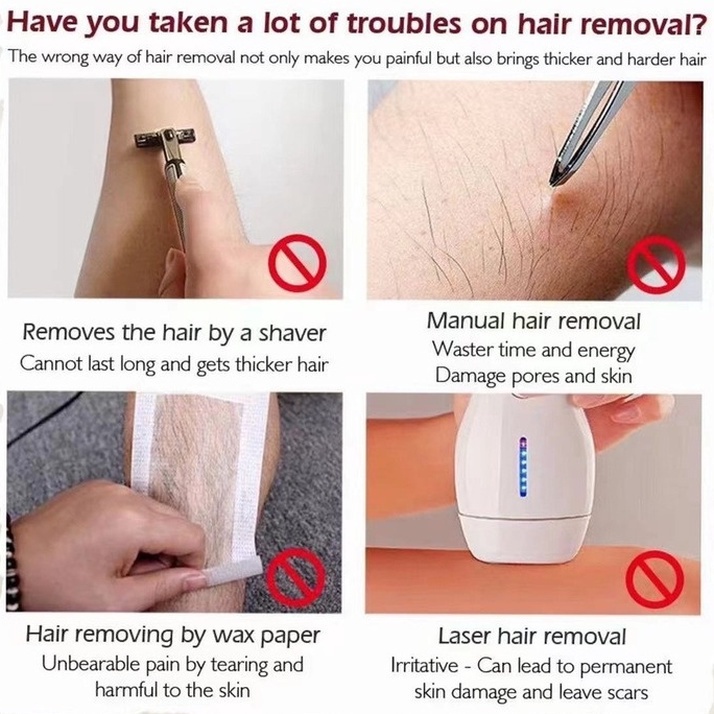 Have you taken a lot of troubles on hair removal?
The wrong way of hair removal not only makes you painful but also brings thicker and harder hair

Removes the hair by a shaver
Cannot last long and gets thicker hair

Manual hair removal
Waster time and energy
Damage pores and skin

Hair removing by wax paper
Unbearable pain by tearing and harmful to the skin

Laser hair removal
Irritative - Can lead to permanent skin damage and leave scars