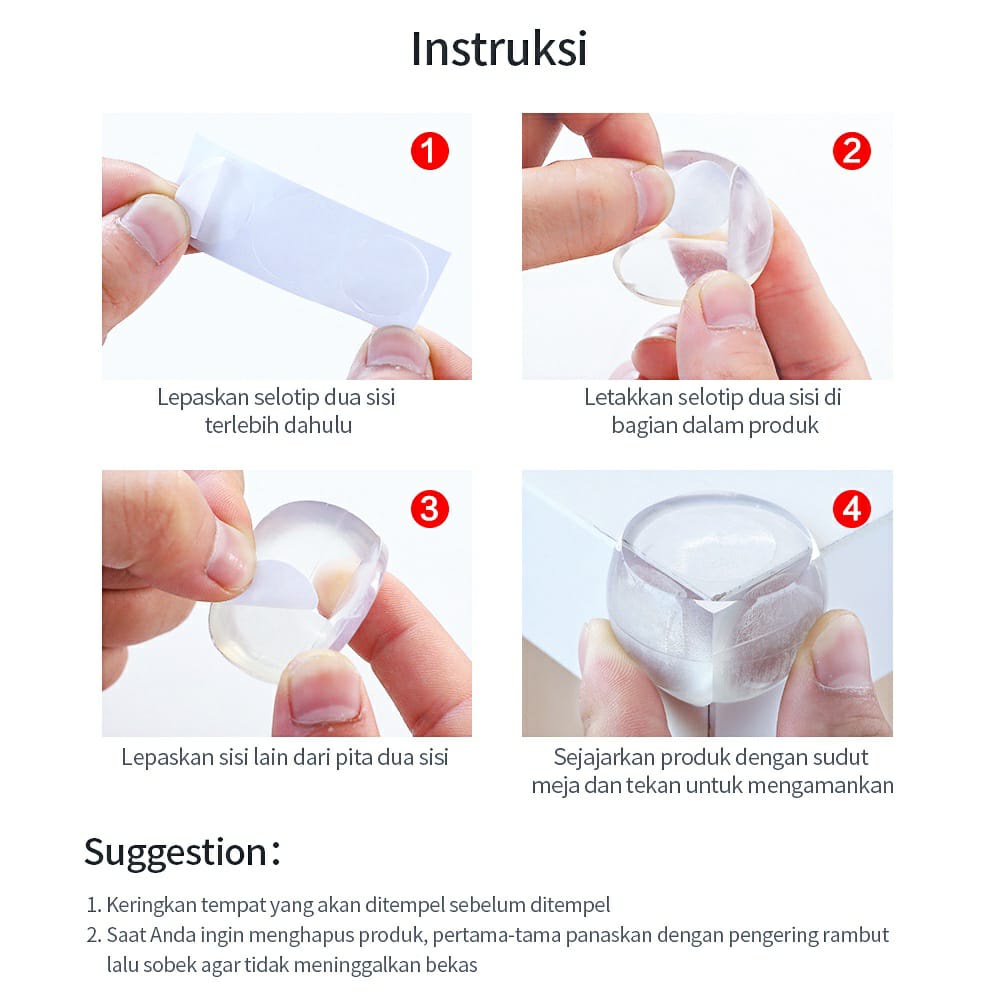 Instruksi

1

Lepaskan selotip dua sisi terlebih dahulu

2

Letakkan selotip dua sisi di bagian dalam produk

3

Lepaskan sisi lain dari pita dua sisi

4

Sejajarkan produk dengan sudut meja dan tekan untuk mengamankan

Suggestion：

1. Keringkan tempat yang akan ditempel sebelum ditempel
2. Saat Anda ingin menghapus produk, pertama-tama panaskan dengan pengering rambut lalu sobek agar tidak meninggalkan bekas