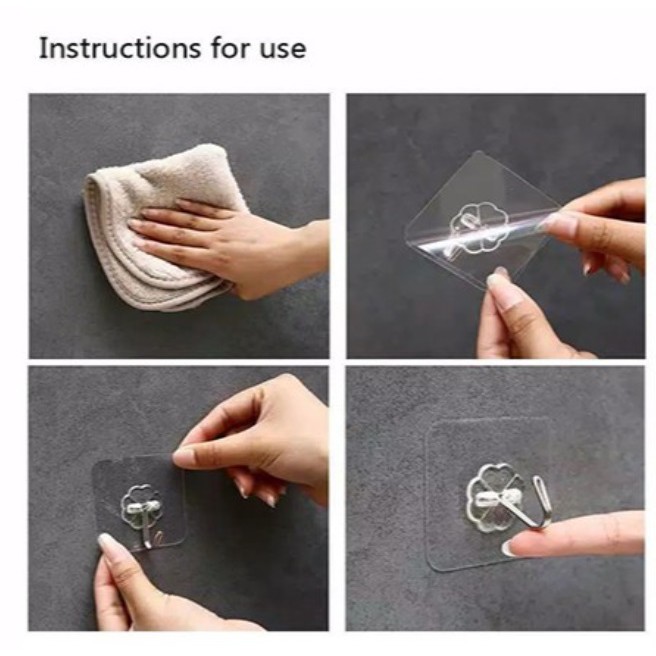 Instructions for use