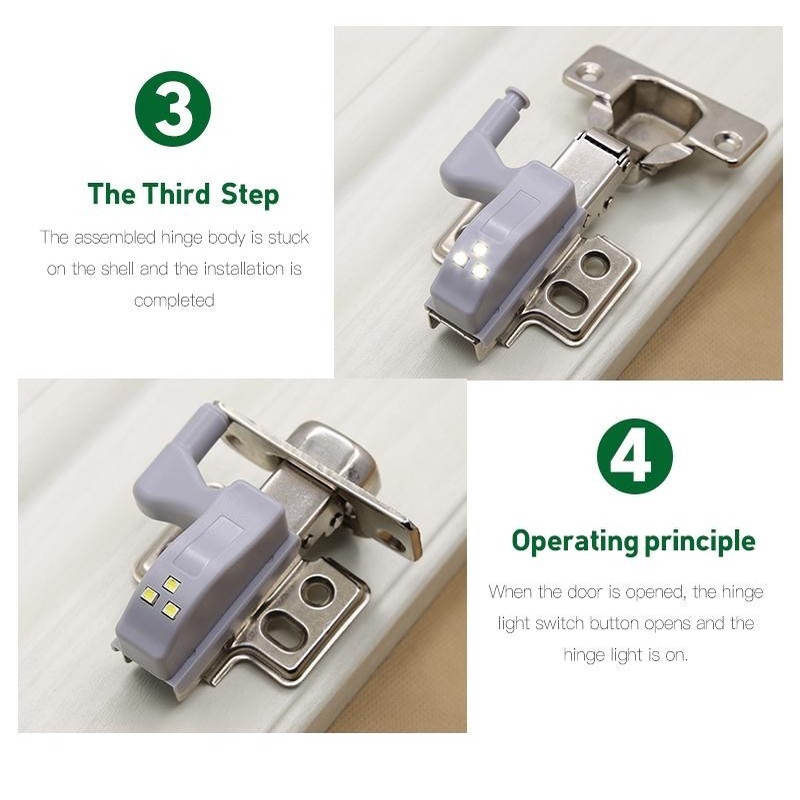 3

The Third Step

The assembled hinge body is stuck on the shell and the installation is completed

4

Operating principle

When the door is opened, the hinge light switch button opens and the hinge light is on.