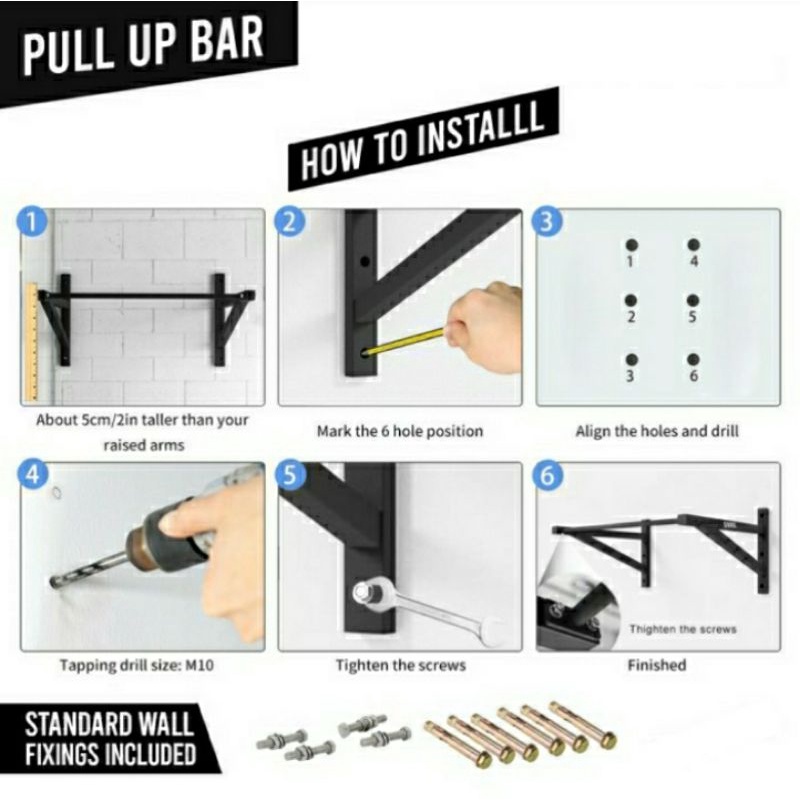 PULL UP BAR

HOW TO INSTALLL

1

About 5cm/2in taller than your raised arms

2

Mark the 6 hole position

3

1 4
2 5
3 6

Align the holes and drill

4

Tapping drill size: M10

5

Tighten the screws

6

Thighten the screws

Finished

STANDARD WALL FIXINGS INCLUDED