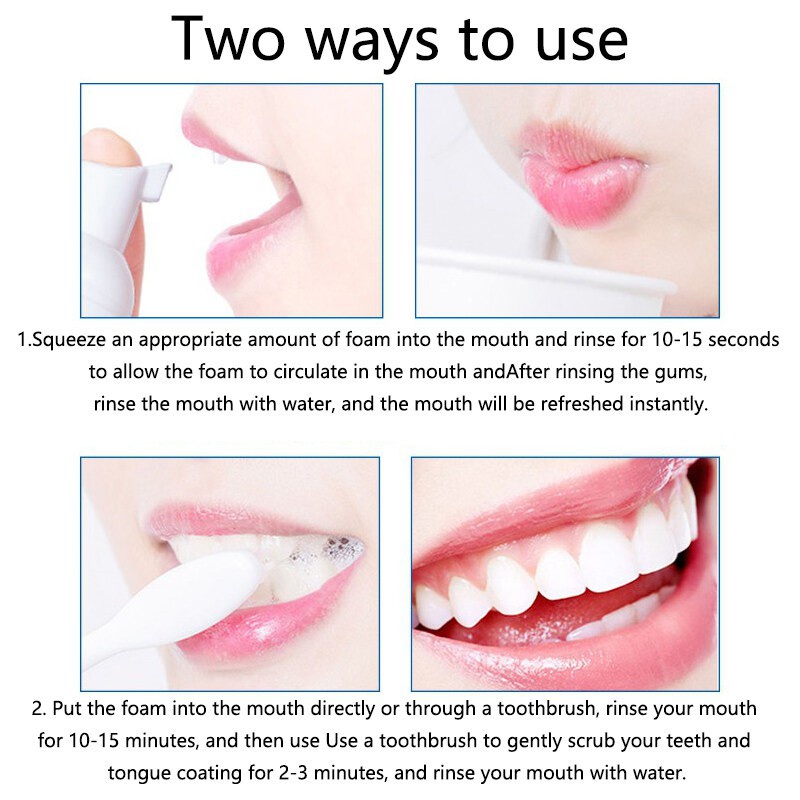 Two ways to use

1.Squeeze an appropriate amount of foam into the mouth and rinse for 10-15 seconds to allow the foam to circulate in the mouth andAfter rinsing the gums, rinse the mouth with water, and the mouth will be refreshed instantly.

2. Put the foam into the mouth directly or through a toothbrush, rinse your mouth for 10-15 minutes, and then use Use a toothbrush to gently scrub your teeth and tongue coating for 2-3 minutes, and rinse your mouth with water.