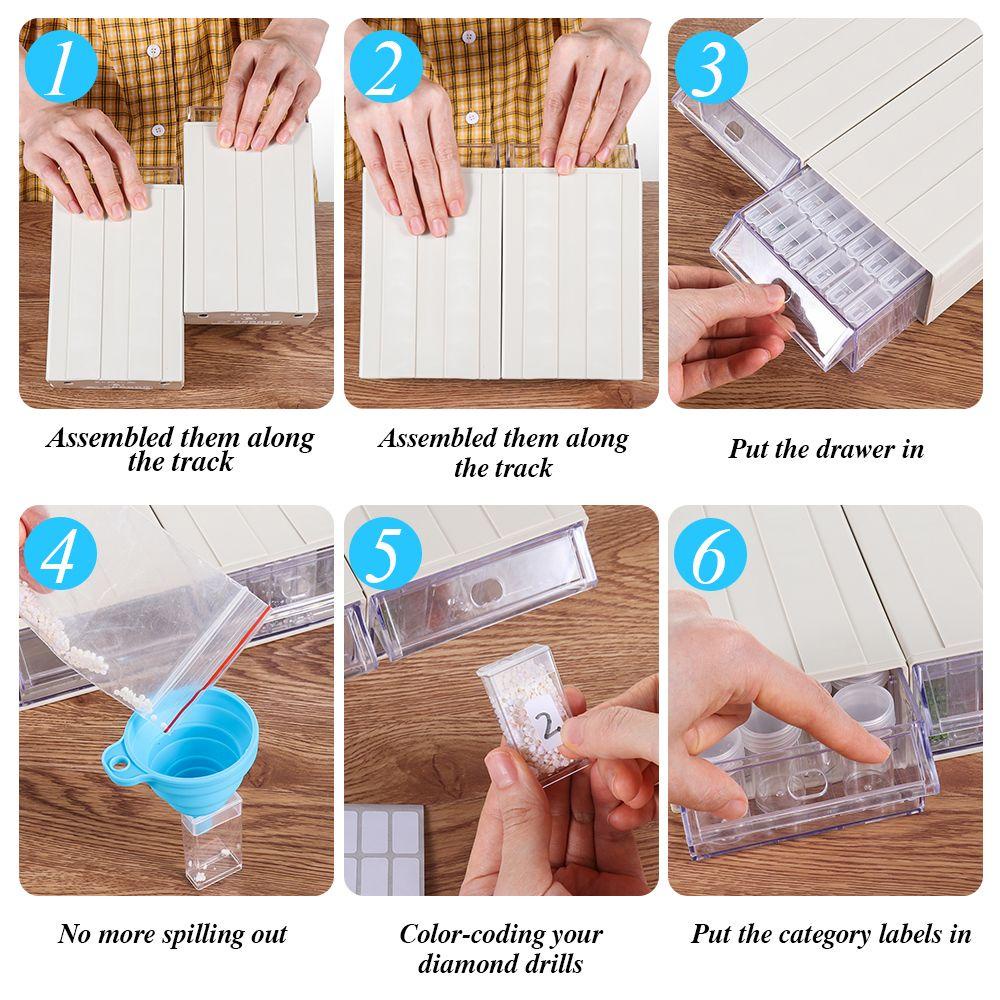 1

Assembled them along the track

2

Assembled them along the track

3

Put the drawer in

4

No more spilling out

5

2

Color-coding your diamond drills

6

Put the category labels in