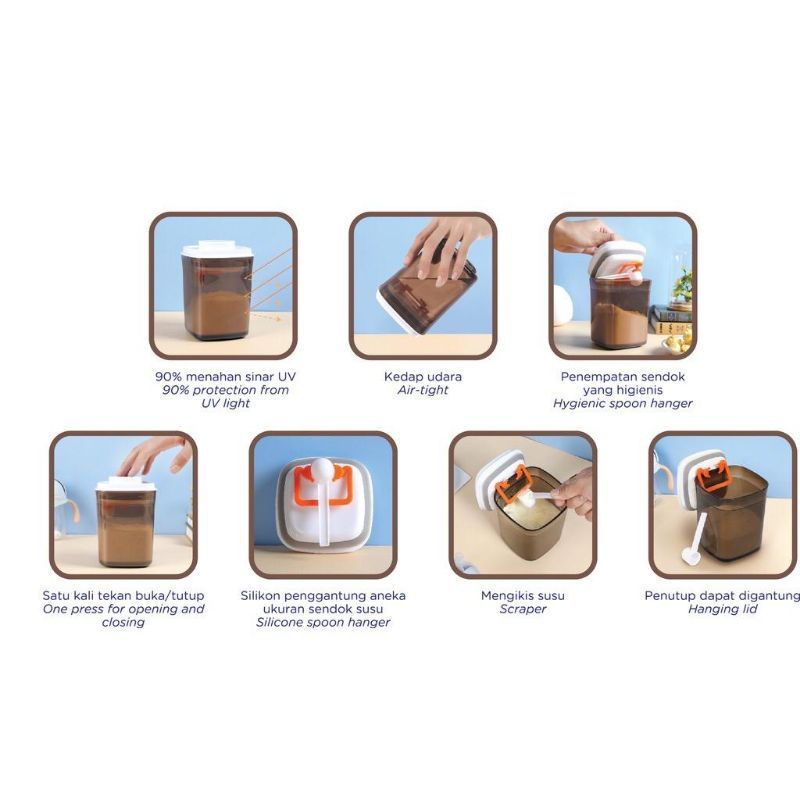 90% menahan sinar UV
90% protection from UV light

Kedap udara
Air-tight

Penempatan sendok yang higienis
Hygienic spoon hanger

Satu kali tekan buka/tutup
One press for opening and closing

Silikon penggantung aneka ukuran sendok susu
Silicone spoon hanger

Mengikis susu
Scraper

Penutup dapat digantung
Hanging lid