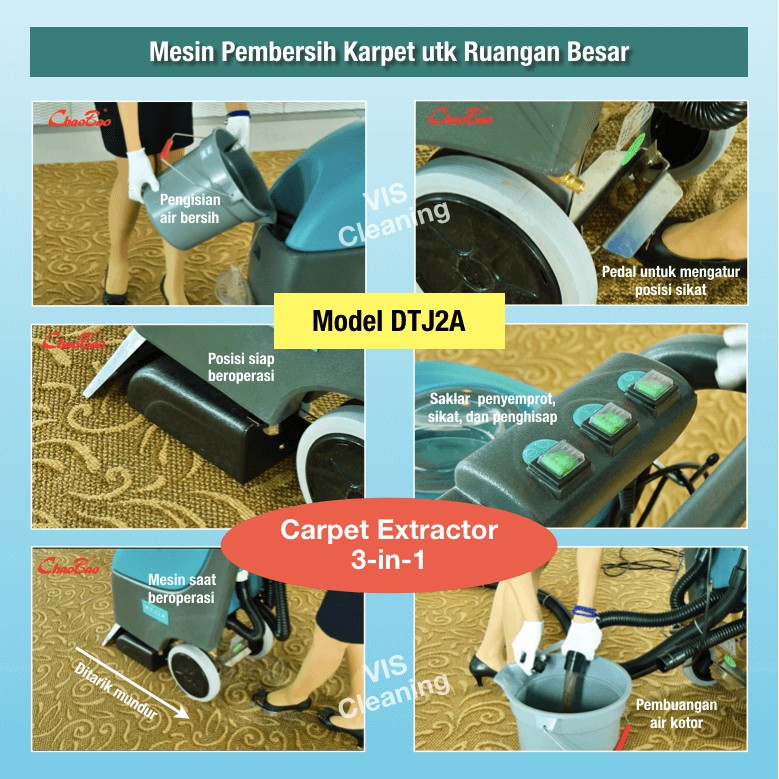 Mesin Pembersih Karpet utk Ruangan Besar

ChaoBao

Pengisian air bersih

VIS Cleaning

ChaoBao

Pedal untuk mengatur posisi sikat

Model DTJ2A

ChaoBao

Posisi siap beroperasi

Saklar penyemprot, sikat, dan penghisap

Carpet Extractor 3-in-1

ChaoBao

Mesin saat beroperasi

DTJ2A

Ditarik mundur

VIS Cleaning

Pembuangan air kotor