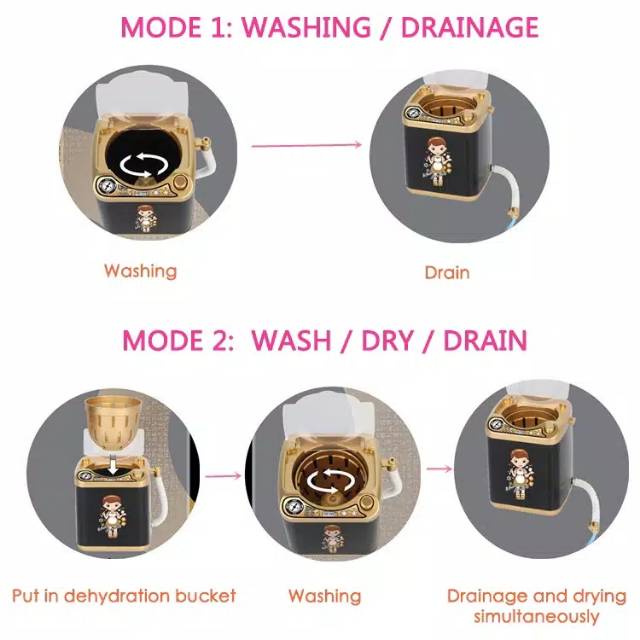 MODE 1: WASHING / DRAINAGE

Washing

Drain

MODE 2: WASH / DRY / DRAIN

Put in dehydration bucket

Washing

Drainage and drying simultaneously