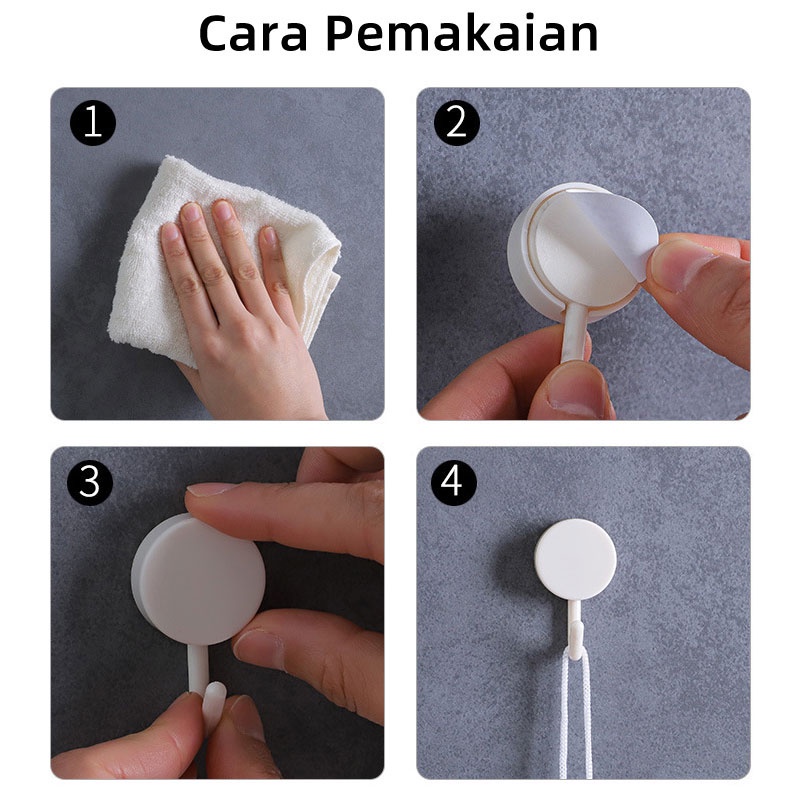 Cara Pemakaian

1

2

3

4