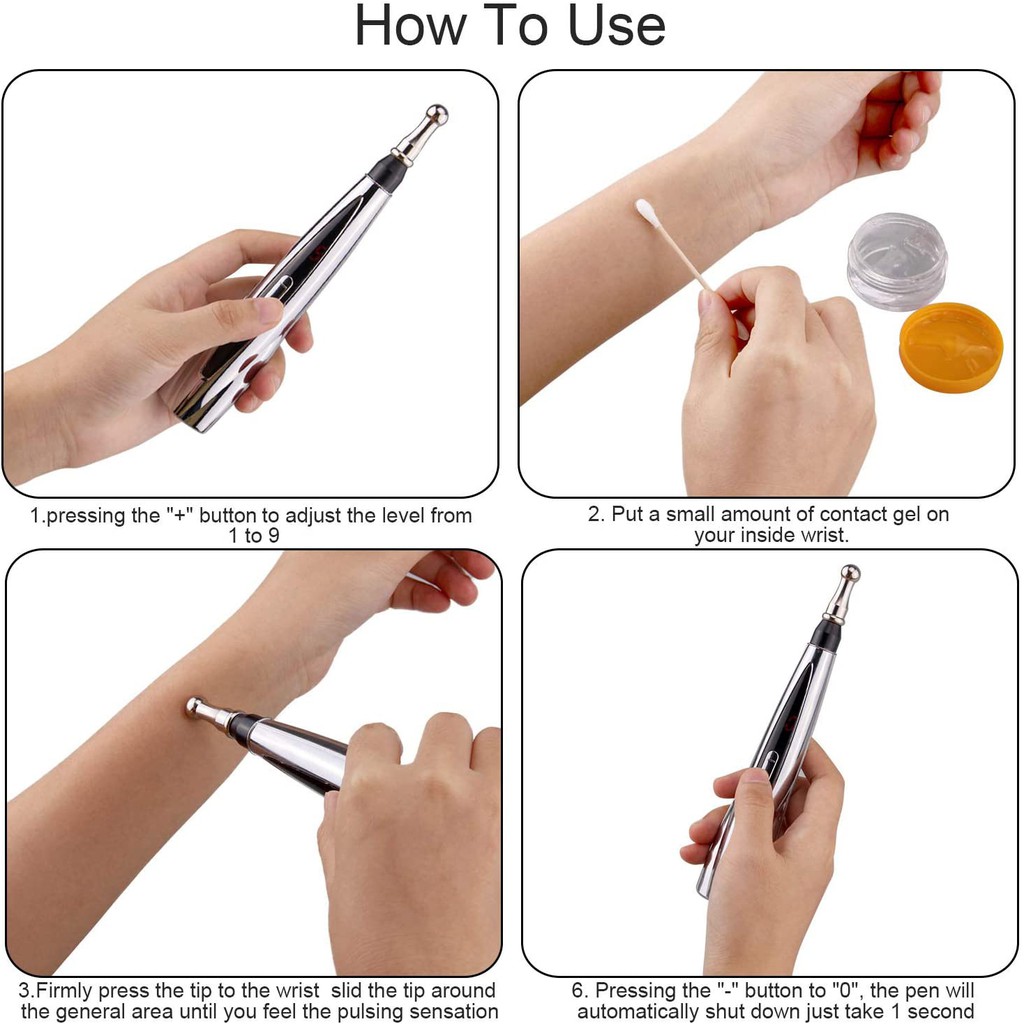 How To Use

1.pressing the "+" button to adjust the level from 1 to 9

2. Put a small amount of contact gel on your inside wrist.

3.Firmly press the tip to the wrist slid the tip around the general area until you feel the pulsing sensation

6. Pressing the "-" button to "0", the pen will automatically shut down just take 1 second