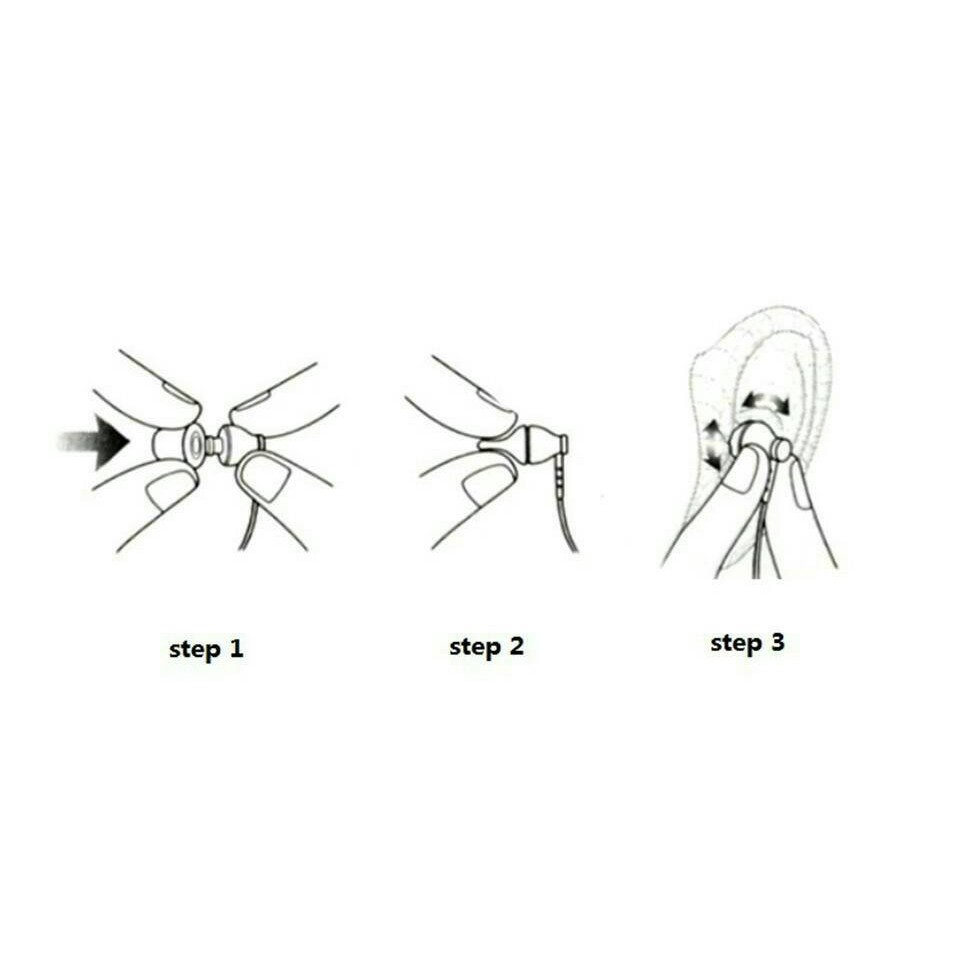 step 1

step 2

step 3