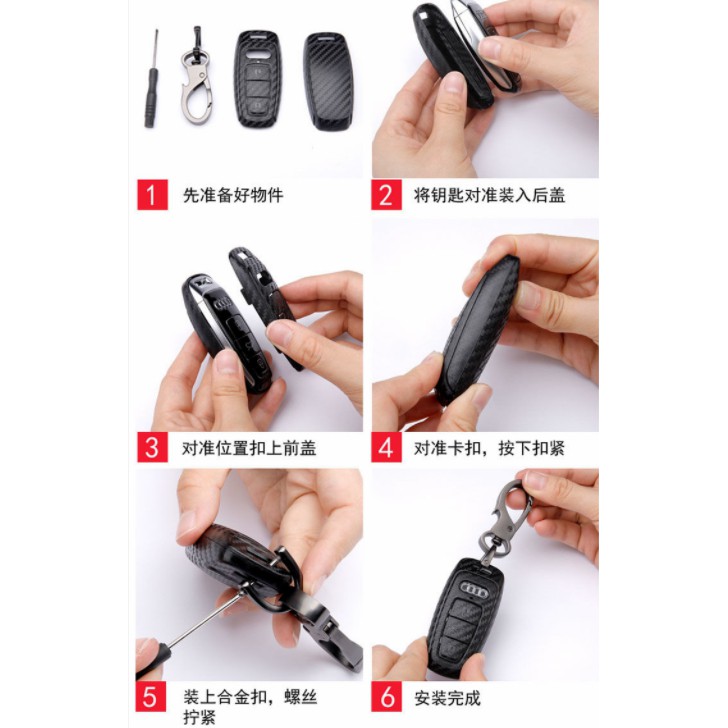 1 先准备好物件

2 将钥匙对准装入后盖

3 对准位置扣上前盖

4 对准卡扣，按下扣紧

5 装上合金扣，螺丝拧紧

6 安装完成